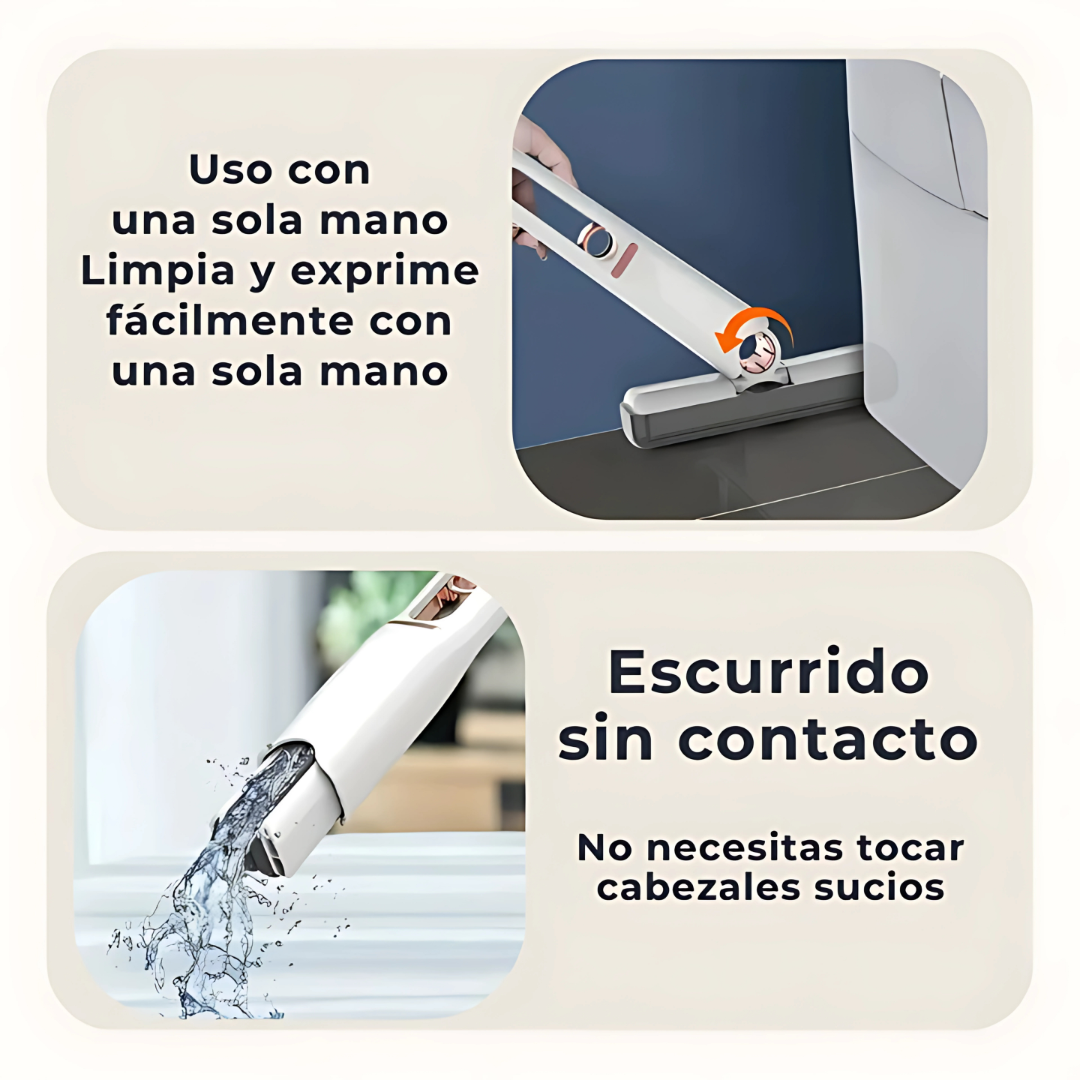 Uso con una sola mano
Limpia y exprime fácilmente con una sola mano

Escurrido sin contacto

No necesitas tocar cabezales sucios