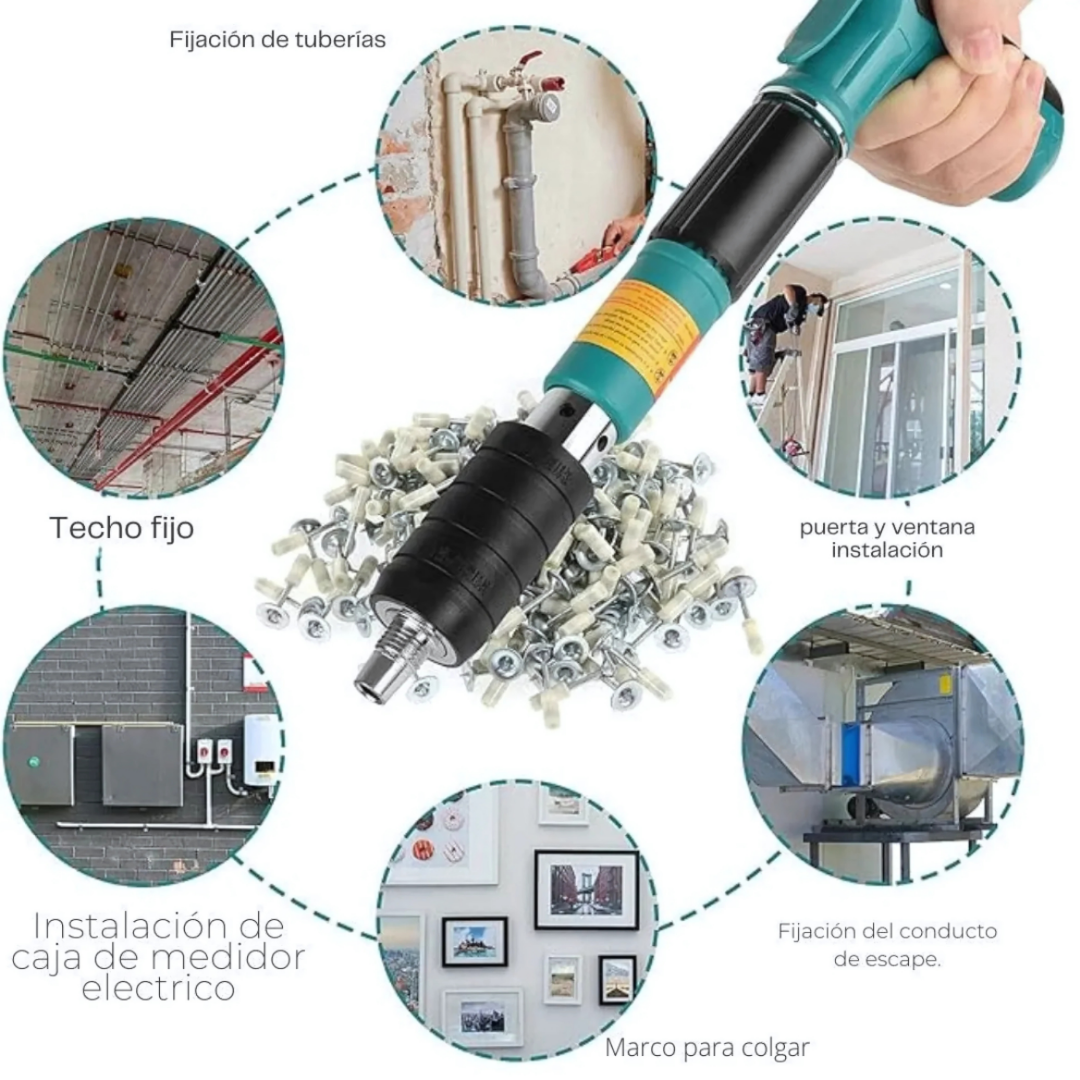 Fijación de tuberías

Techo fijo

puerta y ventana instalación

Instalación de caja de medidor electrico

Fijación del conducto de escape.

Marco para colgar