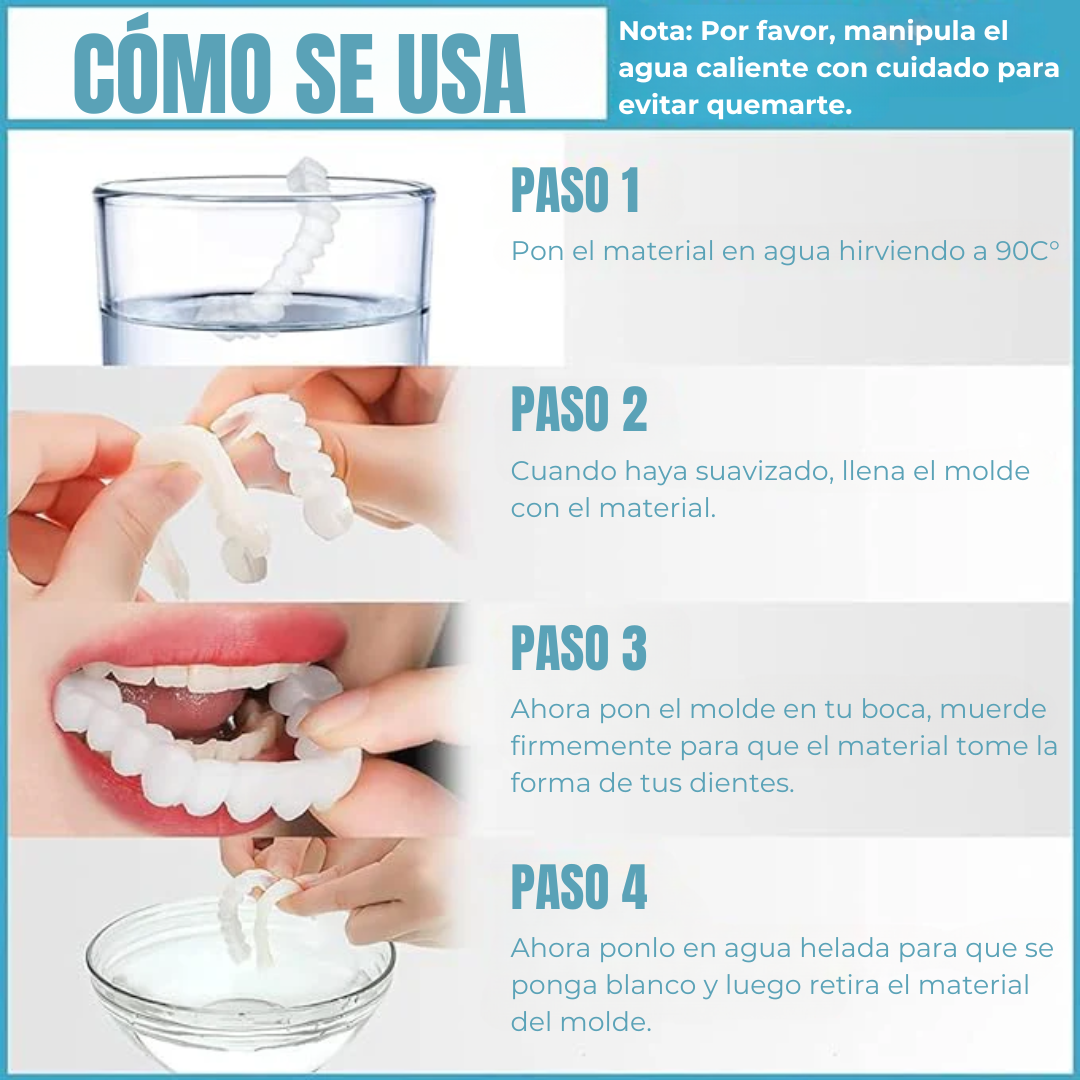 CÓMO SE USA

Nota: Por favor, manipula el agua caliente con cuidado para evitar quemarte.

PASO 1

Pon el material en agua hirviendo a 90C°

PASO 2

Cuando haya suavizado, llena el molde con el material.

PASO 3

Ahora pon el molde en tu boca, muerde firmemente para que el material tome la forma de tus dientes.

PASO 4

Ahora ponlo en agua helada para que se ponga blanco y luego retira el material del molde.