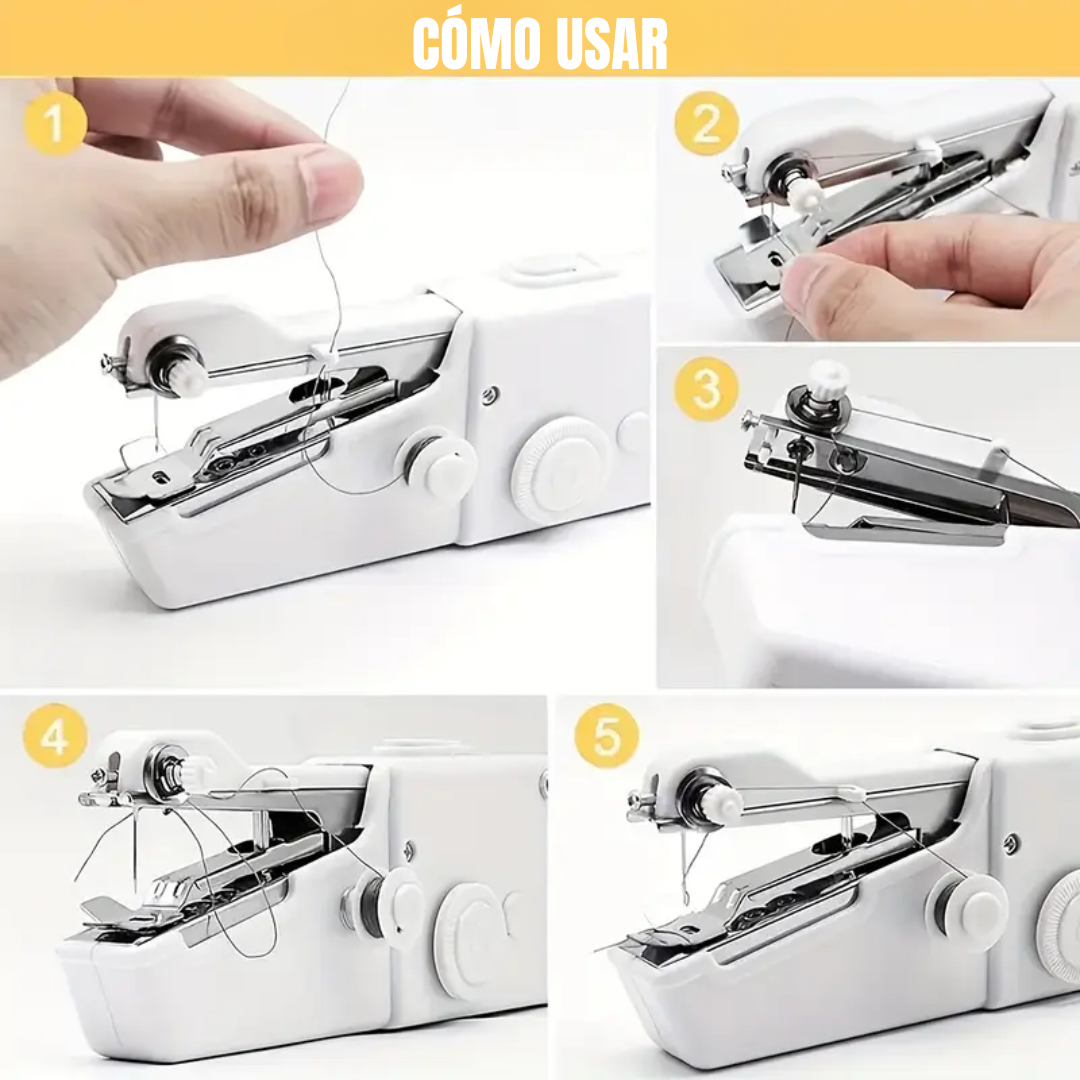 CÓMO USAR

1

2

3

4

5