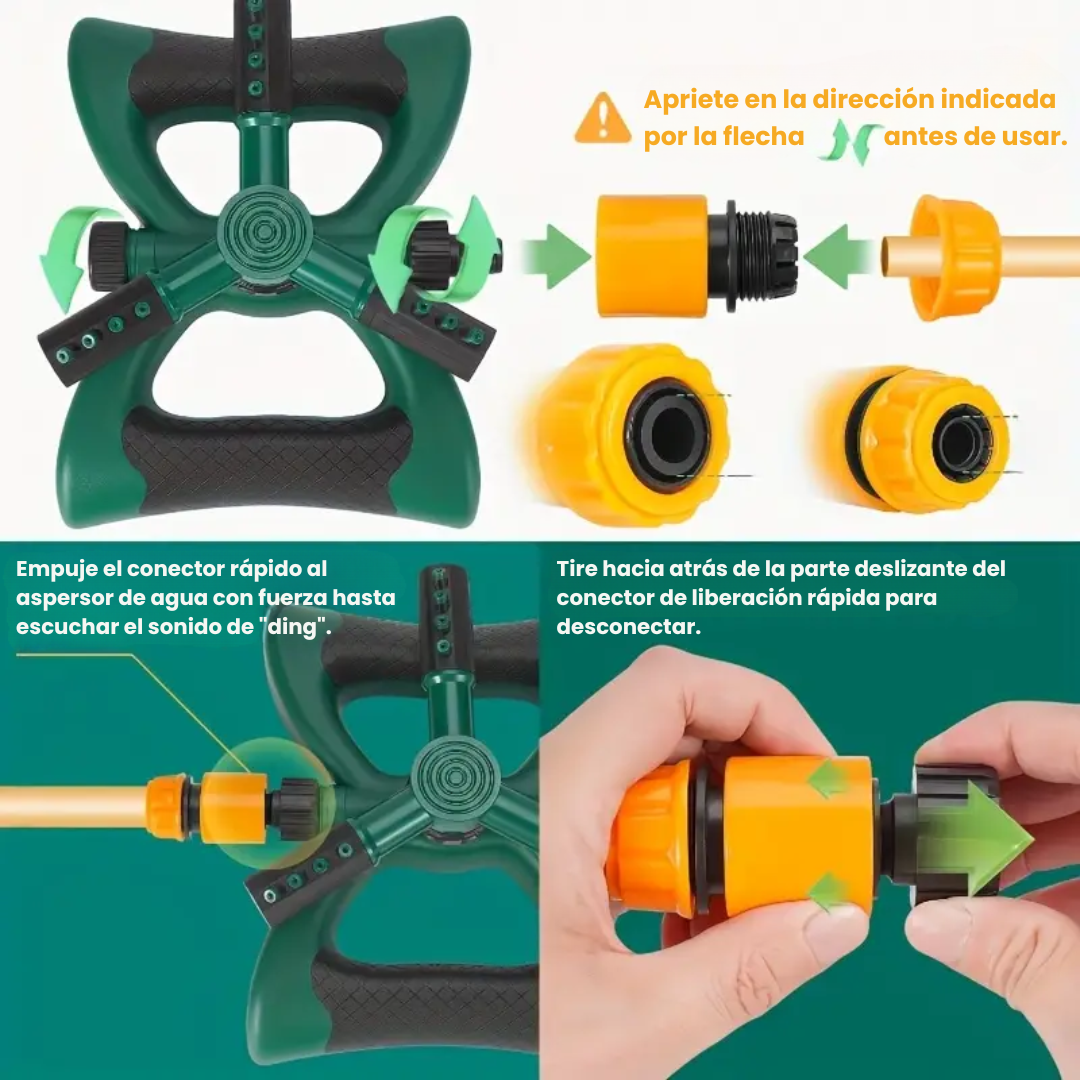 Apriete en la dirección indicada por la flecha antes de usar.

Empuje el conector rápido al aspersor de agua con fuerza hasta escuchar el sonido de "ding".

Tire hacia atrás de la parte deslizante del conector de liberación rápida para desconectar.