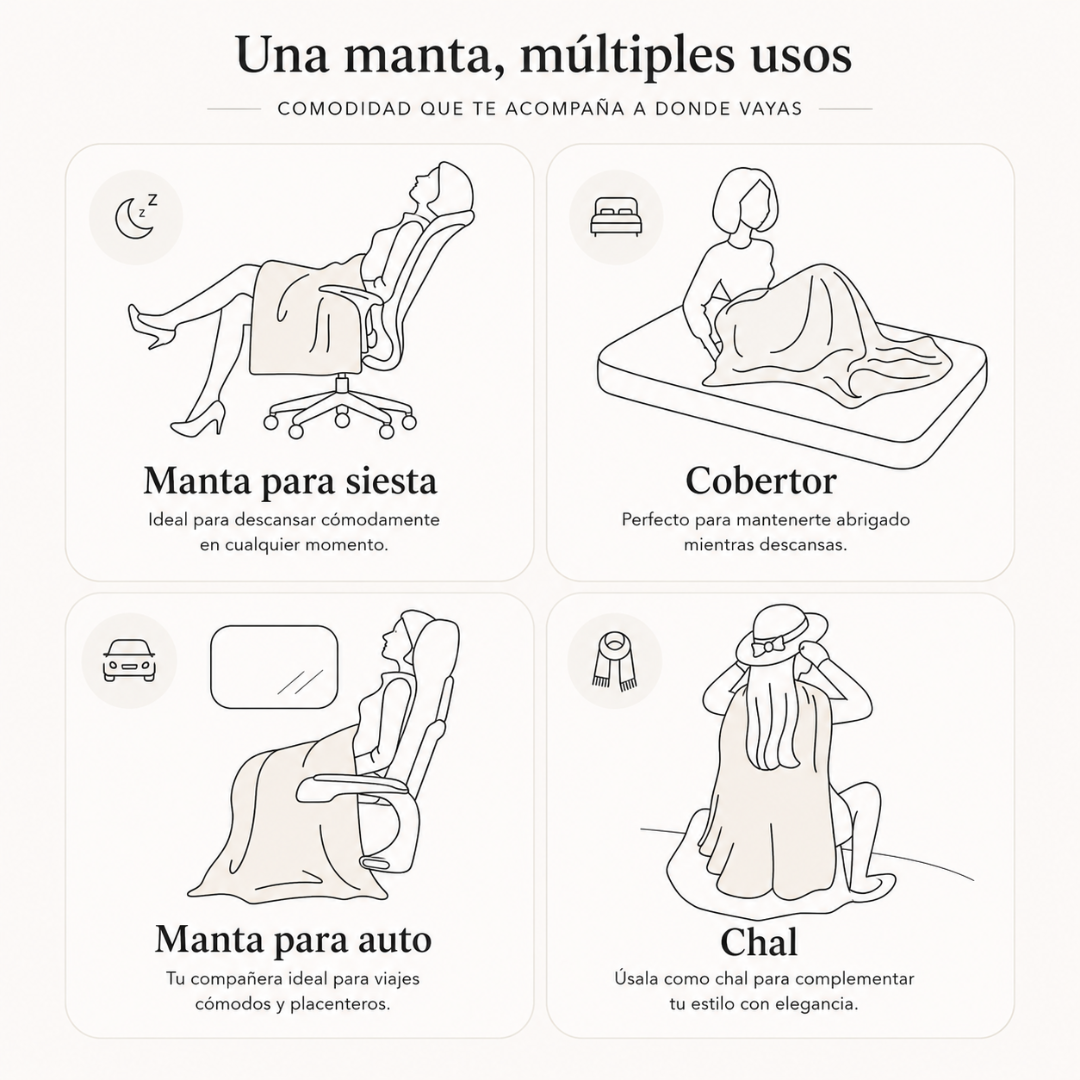 Una manta, múltiples usos

COMODIDAD QUE TE ACOMPAÑA A DONDE VAYAS

z z

Manta para siesta

Ideal para descansar cómodamente en cualquier momento.

Cobertor

Perfecto para mantenerte abrigado mientras descansas.

Manta para auto

Tu compañera ideal para viajes cómodos y placenteros.

Chal

Úsala como chal para complementar tu estilo con elegancia.