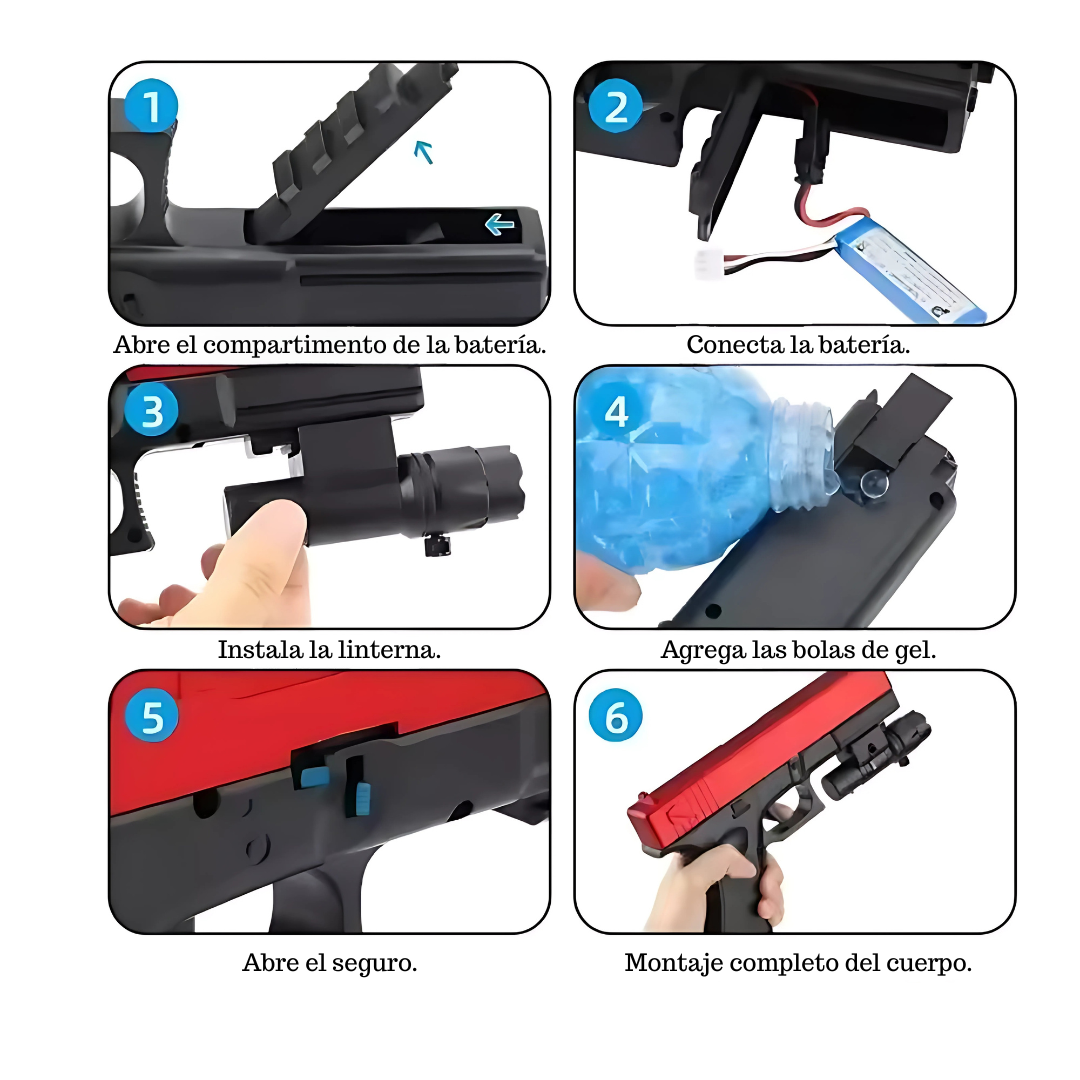 1

Abre el compartimento de la batería.

2

Conecta la batería.

3

Instala la linterna.

4

Agrega las bolas de gel.

5

Abre el seguro.

6

Montaje completo del cuerpo.