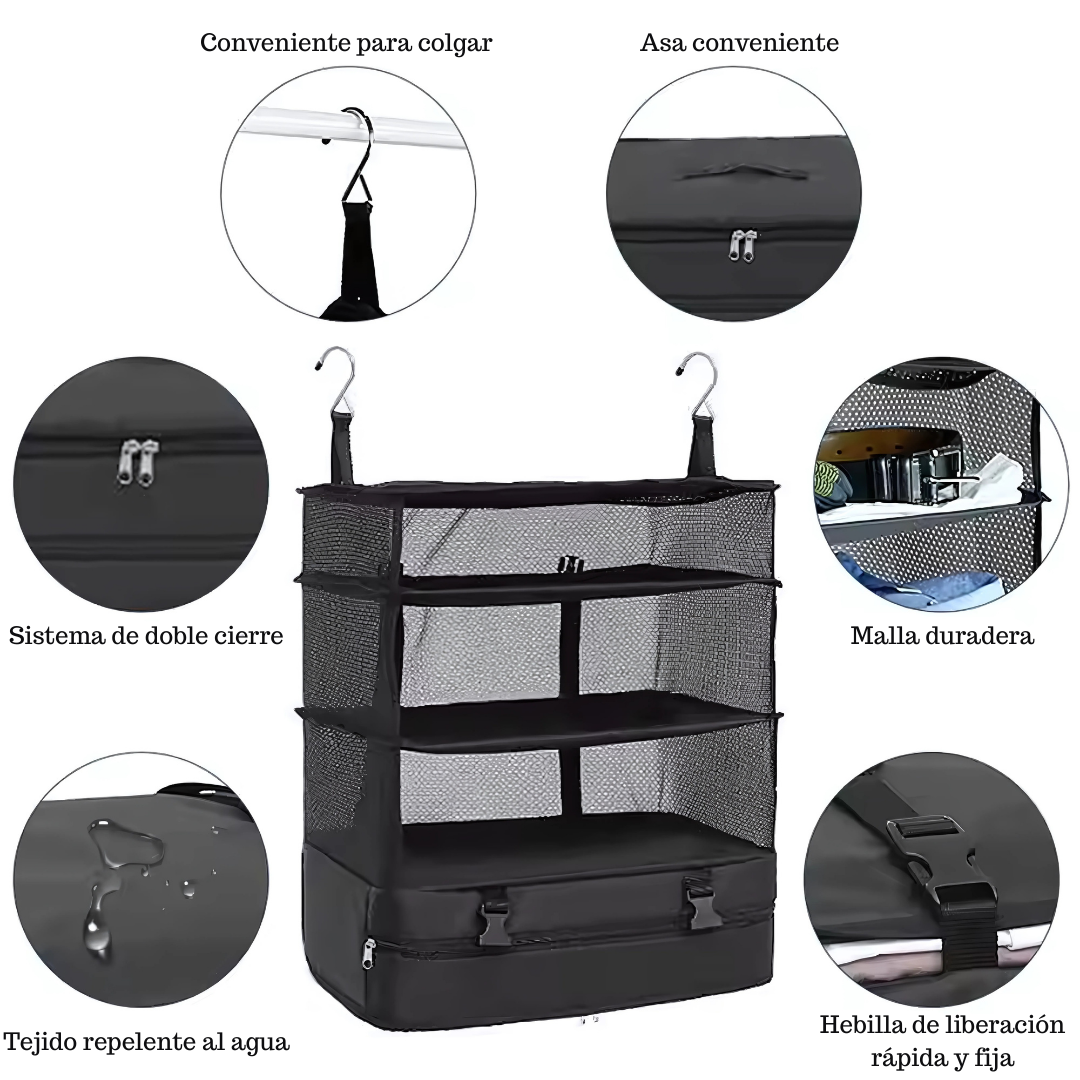 Conveniente para colgar

Asa conveniente

Sistema de doble cierre

Malla duradera

Tejido repelente al agua

Hebilla de liberación rápida y fija