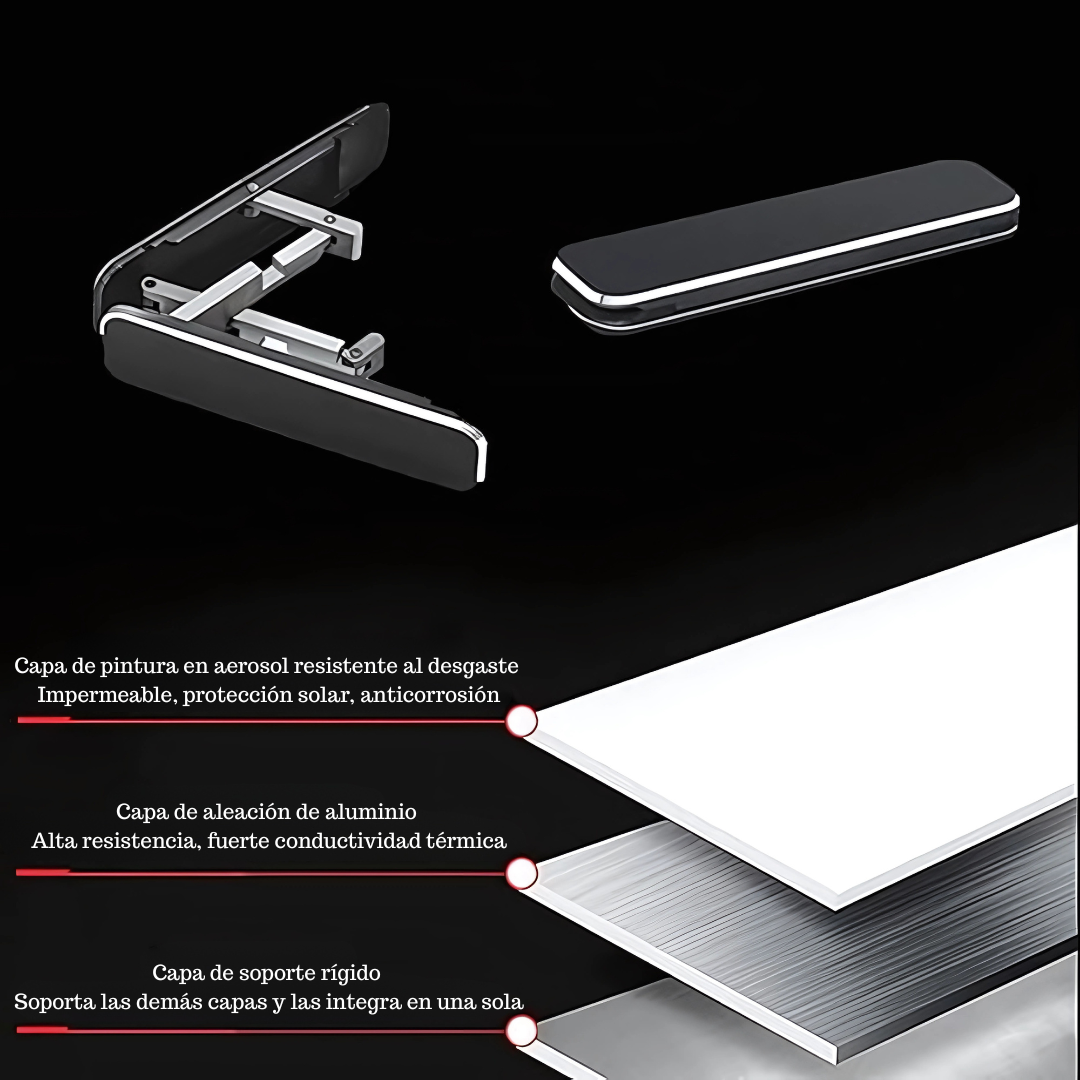 Capa de pintura en aerosol resistente al desgaste
Impermeable, protección solar, anticorrosión

Capa de aleación de aluminio
Alta resistencia, fuerte conductividad térmica

Capa de soporte rígido
Soporta las demás capas y las integra en una sola