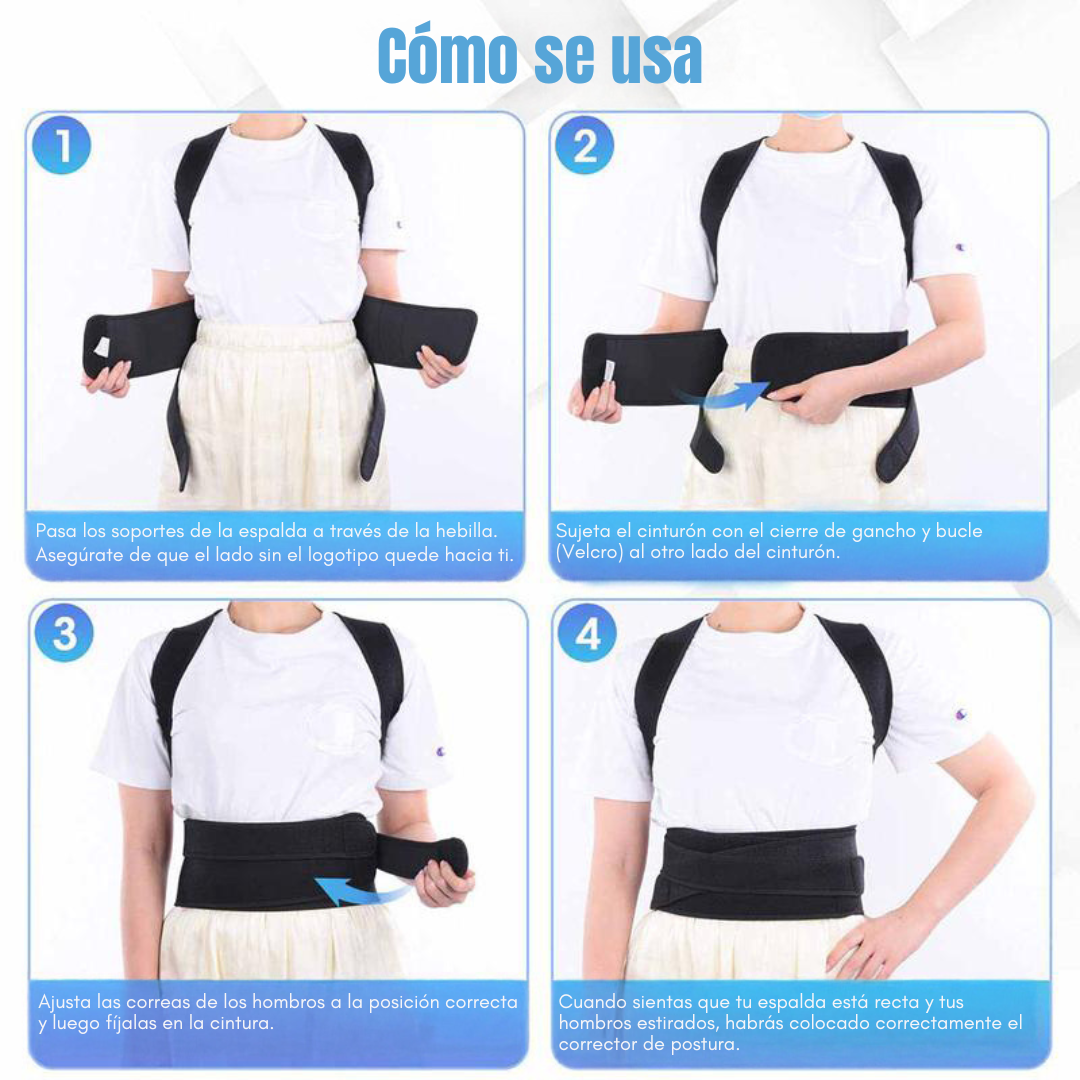 Cómo se usa

1

Pasa los soportes de la espalda a través de la hebilla. Asegúrate de que el lado sin el logotipo quede hacia ti.

2

Sujeta el cinturón con el cierre de gancho y bucle (Velcro) al otro lado del cinturón.

3

Ajusta las correas de los hombros a la posición correcta y luego fíjalas en la cintura.

4

Cuando sientas que tu espalda está recta y tus hombros estirados, habrás colocado correctamente el corrector de postura.