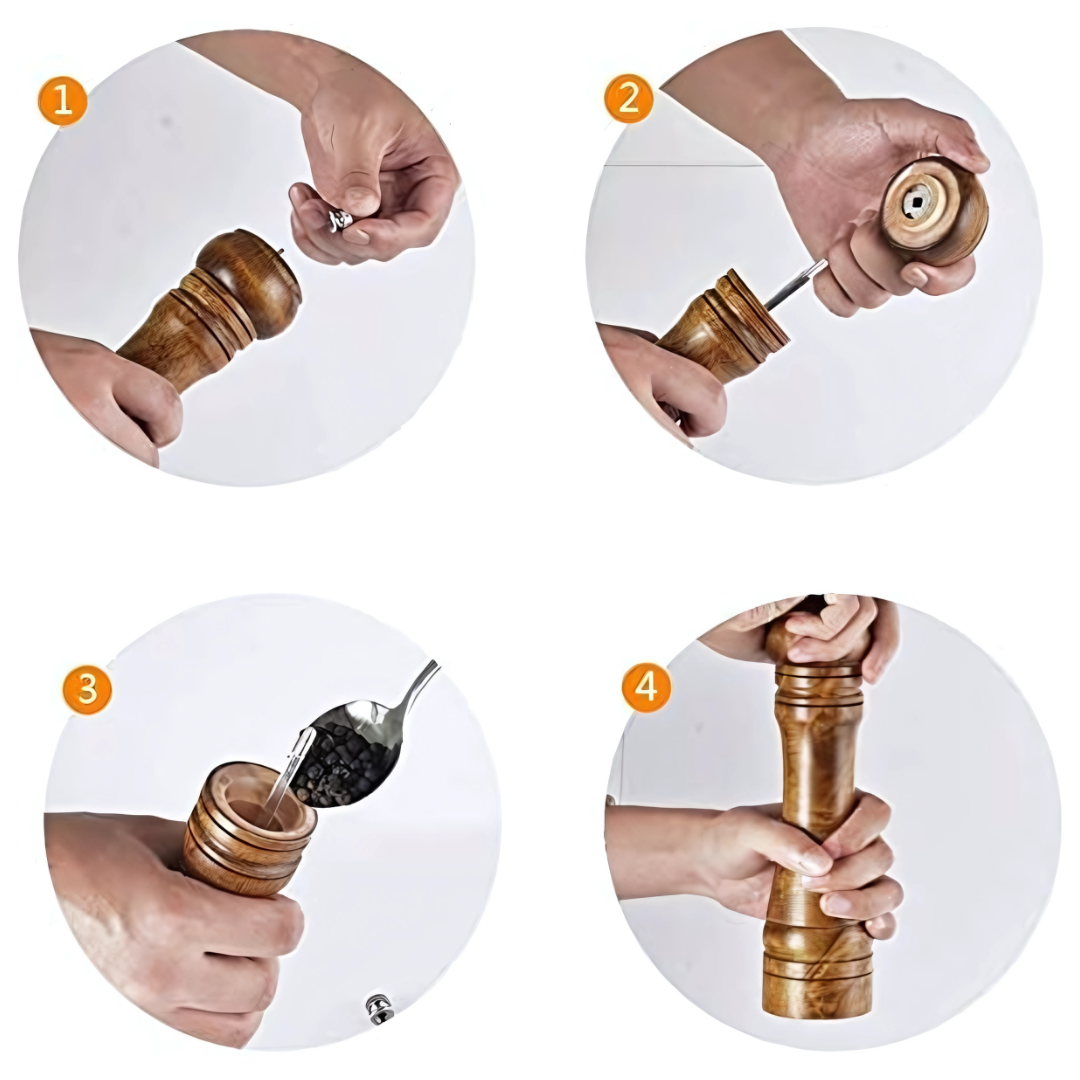 1

2

3

4