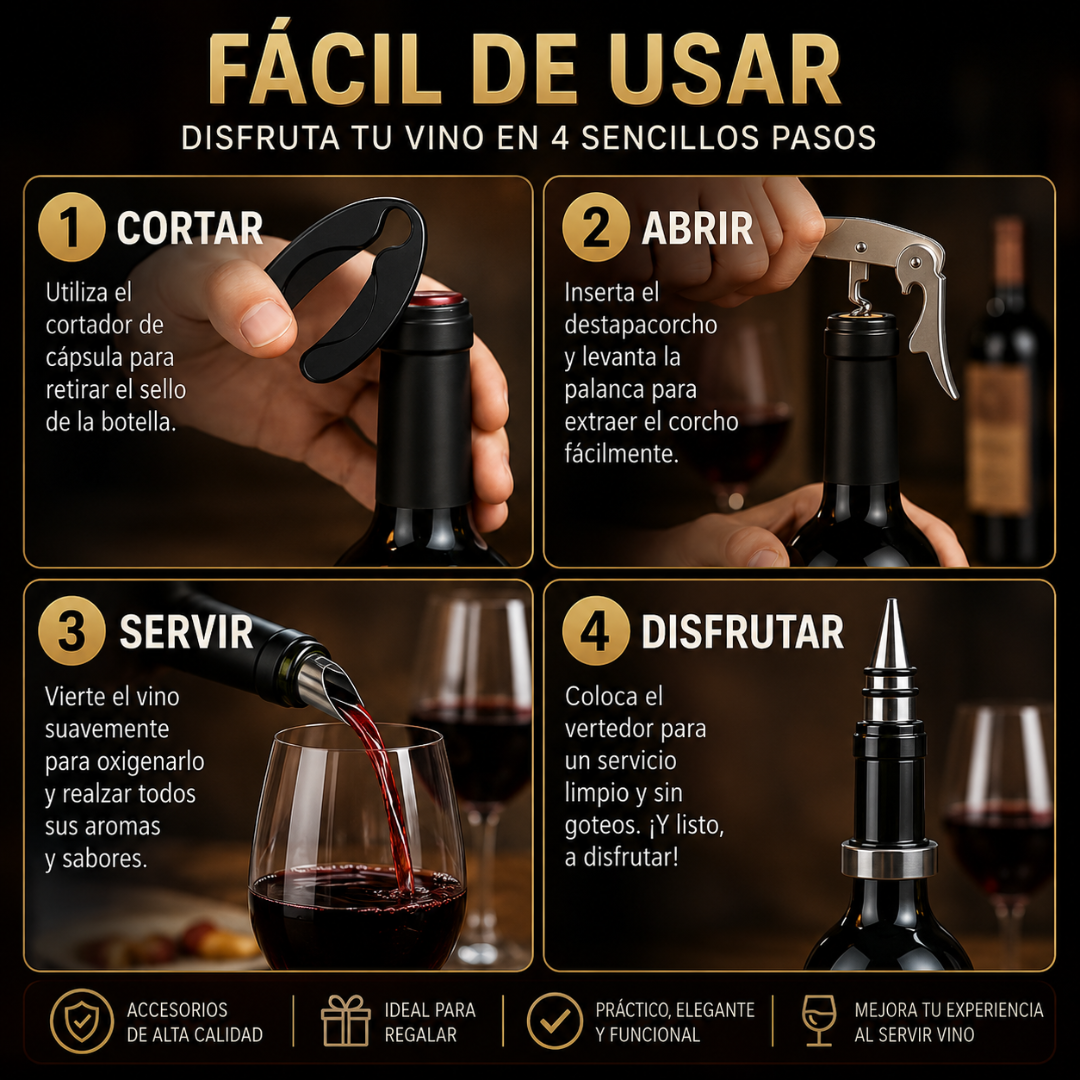 FÁCIL DE USAR

DISFRUTA TU VINO EN 4 SENCILLOS PASOS

1 CORTAR

Utiliza el cortador de cápsula para retirar el sello de la botella.

2 ABRIR

Inserta el destapacorcho y levanta la palanca para extraer el corcho fácilmente.

3 SERVIR

Vierte el vino suavemente para oxigenarlo y realzar todos sus aromas y sabores.

4 DISFRUTAR

Coloca el vertedor para un servicio limpio y sin goteos. ¡Y listo, a disfrutar!

ACCESORIOS DE ALTA CALIDAD

IDEAL PARA REGALAR

PRÁCTICO, ELEGANTE Y FUNCIONAL

MEJORA TU EXPERIENCIA AL SERVIR VINO