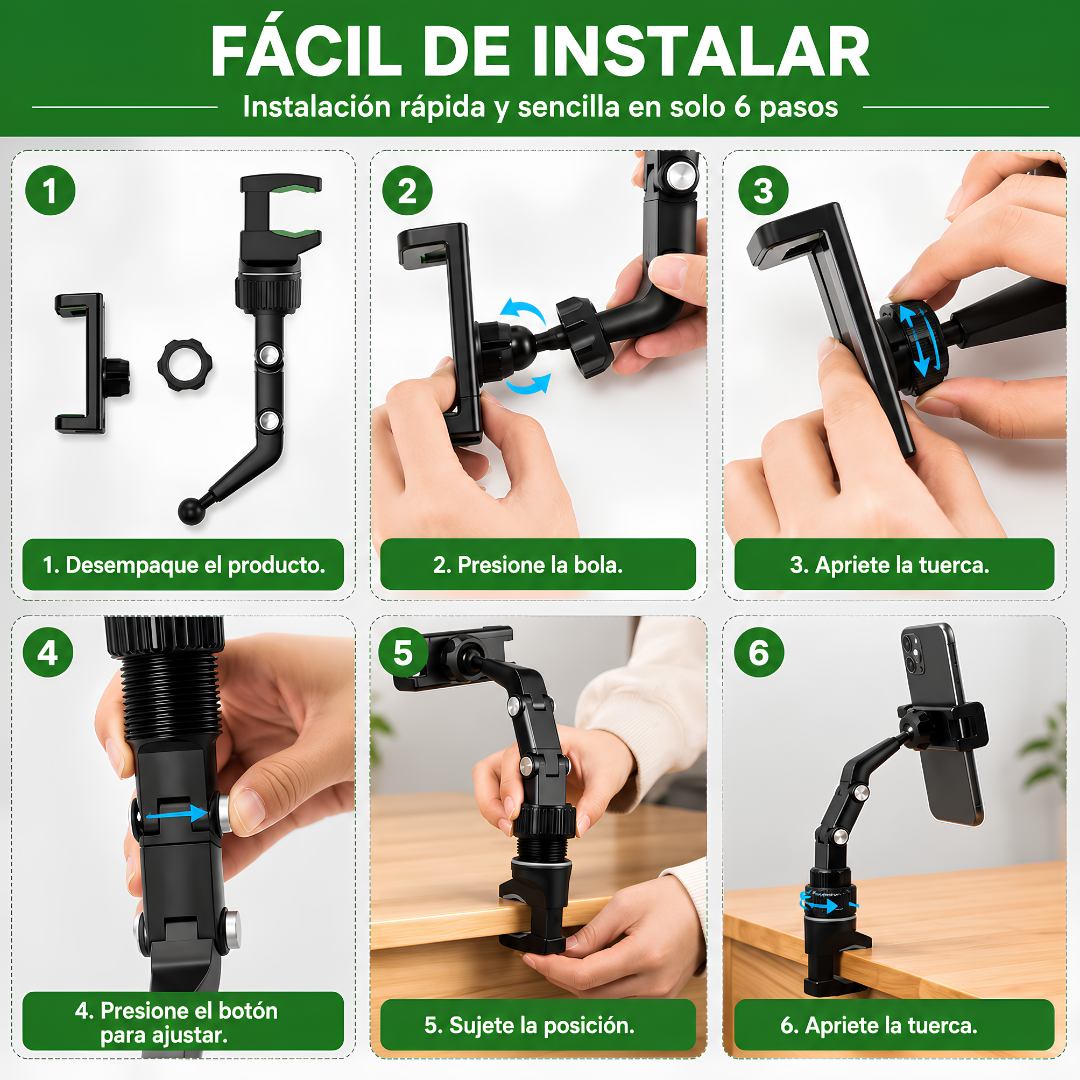 FÁCIL DE INSTALAR

Instalación rápida y sencilla en solo 6 pasos

1

1. Desempaque el producto.

2

2. Presione la bola.

3

3. Apriete la tuerca.

4

4. Presione el botón para ajustar.

5

5. Sujete la posición.

6

6. Apriete la tuerca.