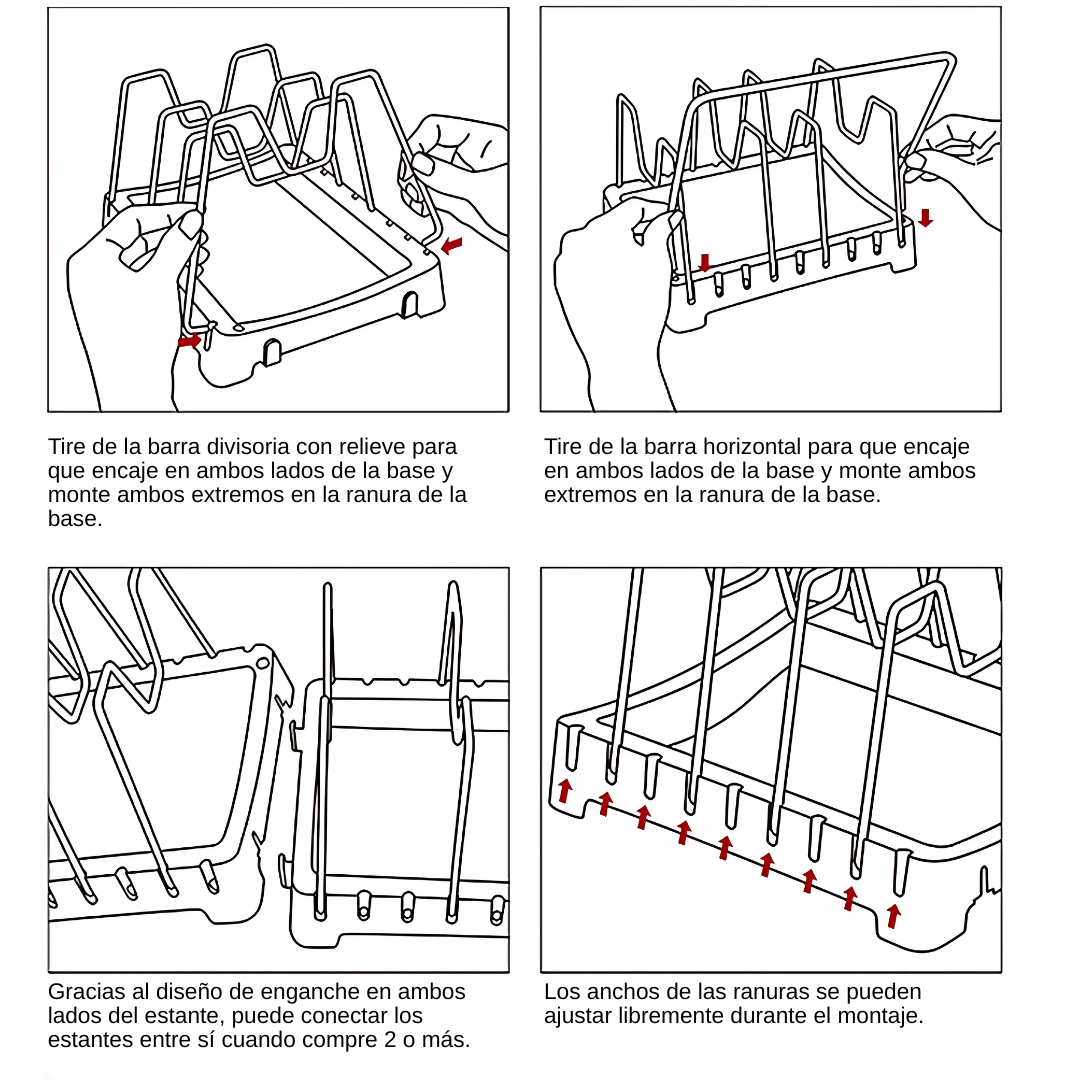 Tire de la barra divisoria con relieve para que encaje en ambos lados de la base y monte ambos extremos en la ranura de la base.

Tire de la barra horizontal para que encaje en ambos lados de la base y monte ambos extremos en la ranura de la base.

Gracias al diseño de enganche en ambos lados del estante, puede conectar los estantes entre sí cuando compre 2 o más.

Los anchos de las ranuras se pueden ajustar libremente durante el montaje.