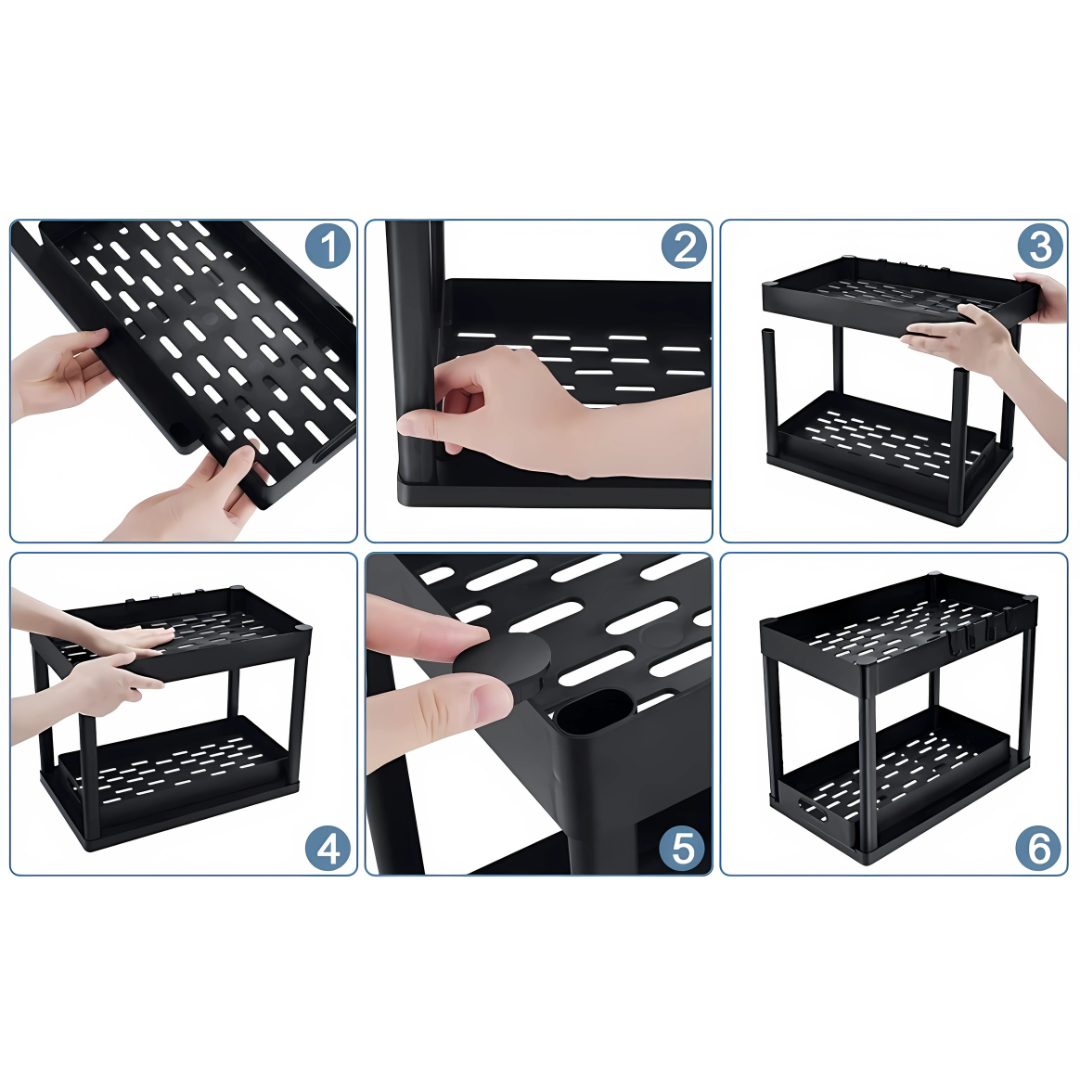 1
2
3
4
5
6