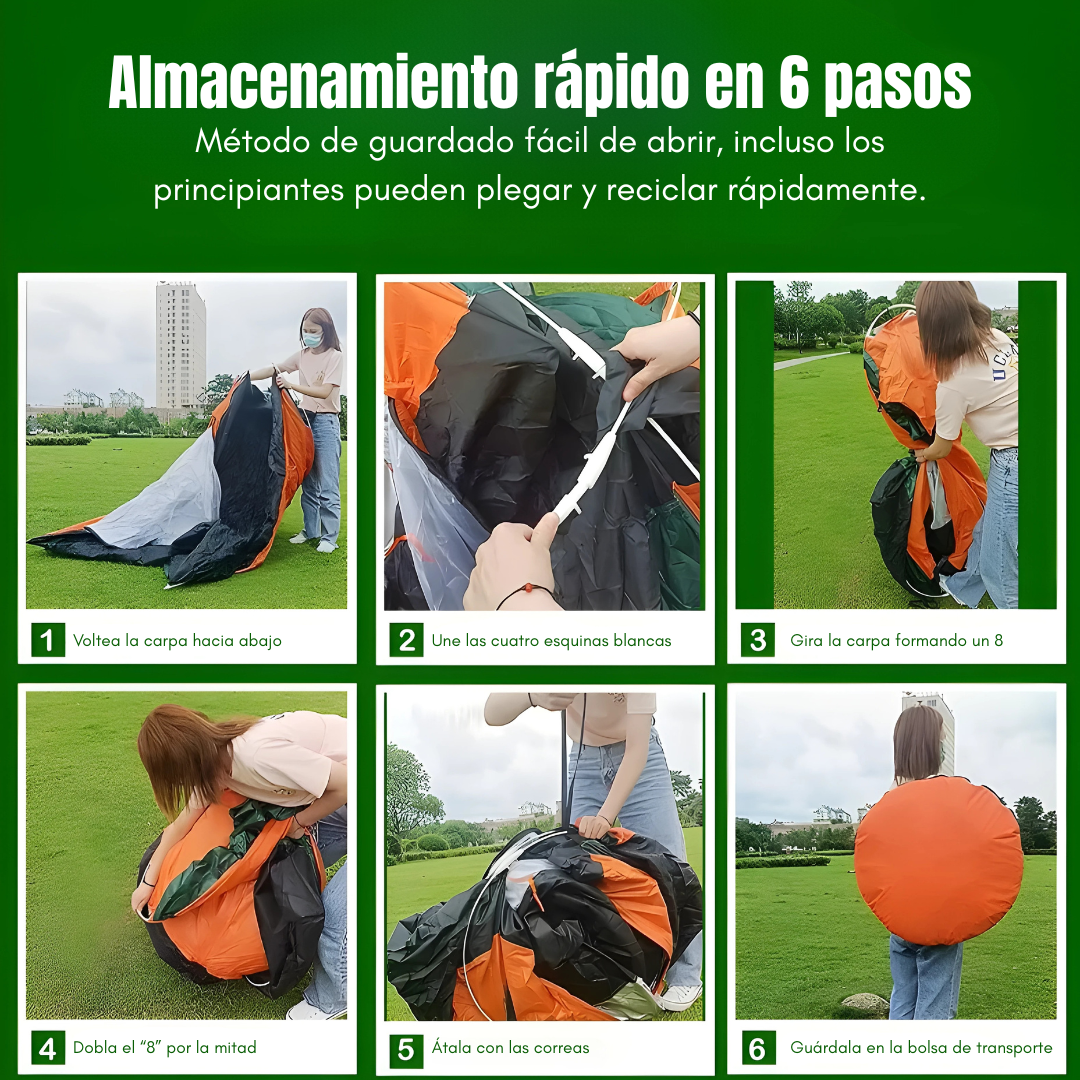 Almacenamiento rápido en 6 pasos

Método de guardado fácil de abrir, incluso los principiantes pueden plegar y reciclar rápidamente.

1 Voltea la carpa hacia abajo

2 Une las cuatro esquinas blancas

3 Gira la carpa formando un 8

4 Dobla el "8" por la mitad

5 Átala con las correas

6 Guárdala en la bolsa de transporte