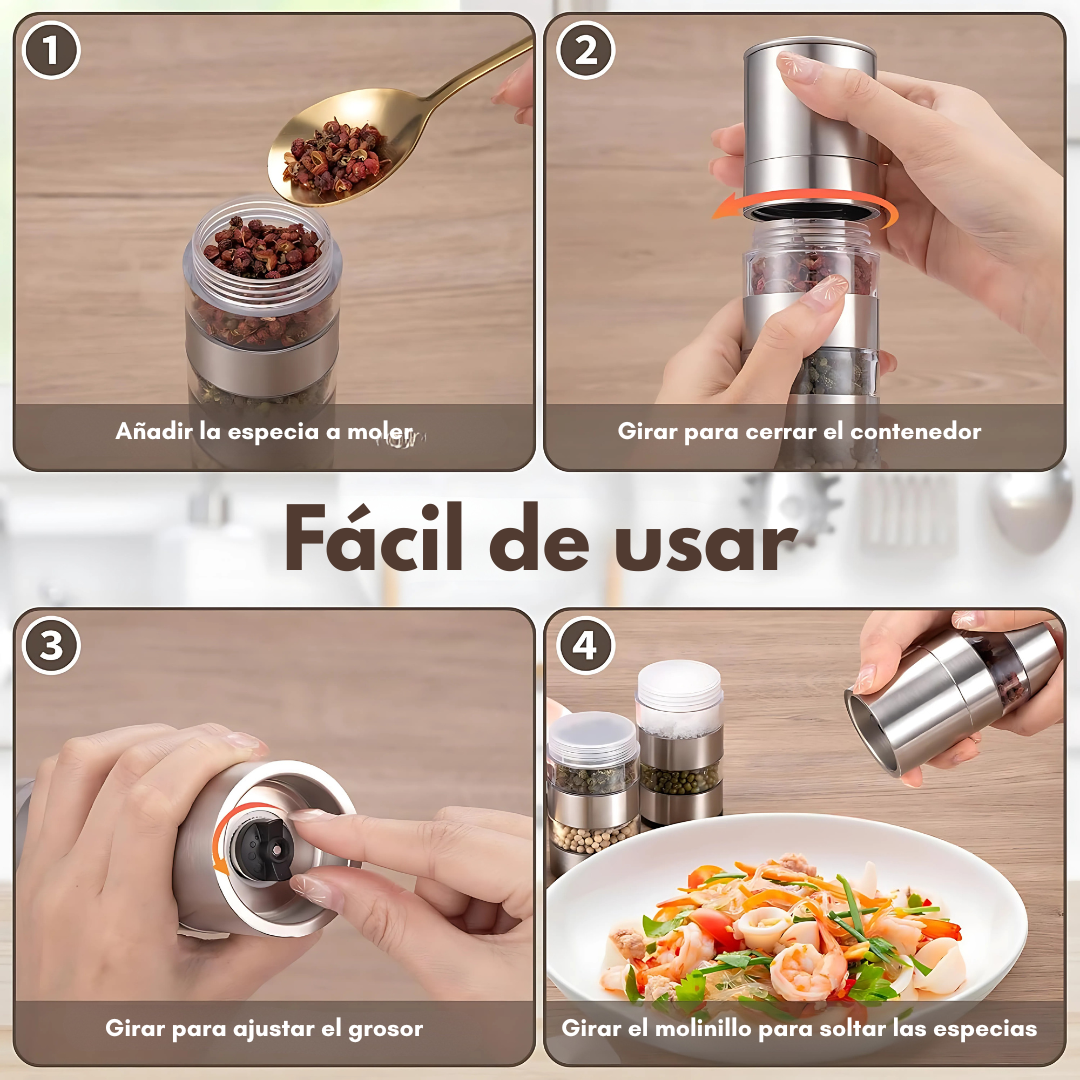 1

Añadir la especia a moler

2

Girar para cerrar el contenedor

Fácil de usar

3

Girar para ajustar el grosor

4

Girar el molinillo para soltar las especias