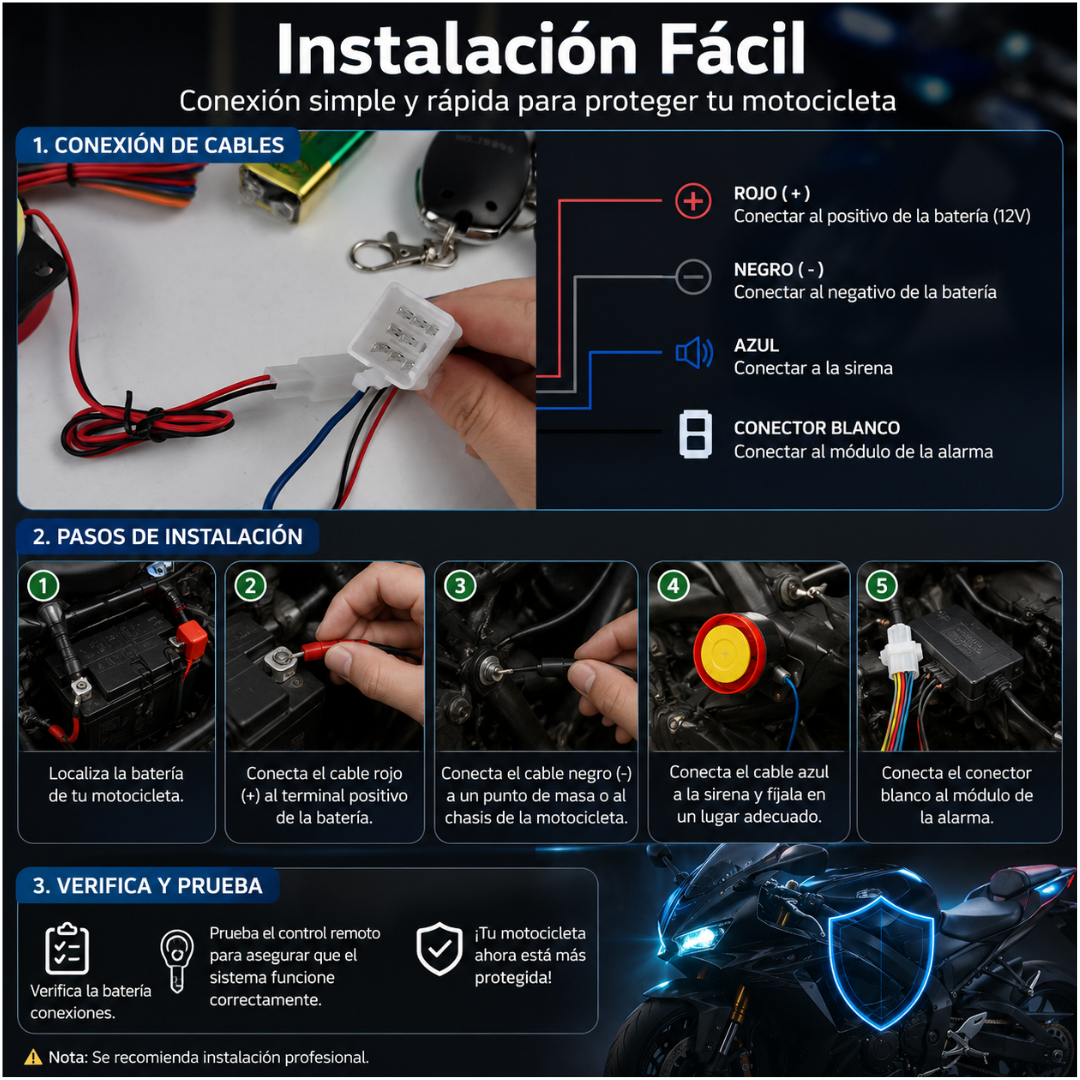 Instalación Fácil

Conexión simple y rápida para proteger tu motocicleta

1. CONEXIÓN DE CABLES

ROJO ( + )
Conectar al positivo de la batería (12V)

NEGRO ( - )
Conectar al negativo de la batería

AZUL
Conectar a la sirena

CONECTOR BLANCO
Conectar al módulo de la alarma

2. PASOS DE INSTALACIÓN

1
Localiza la batería de tu motocicleta.

2
Conecta el cable rojo (+) al terminal positivo de la batería.

3
Conecta el cable negro (-) a un punto de masa o al chasis de la motocicleta.

4
Conecta el cable azul a la sirena y fíjala en un lugar adecuado.

5
Conecta el conector blanco al módulo de la alarma.

3. VERIFICA Y PRUEBA

Verifica la batería conexiones.

Prueba el control remoto para asegurar que el sistema funcione correctamente.

¡Tu motocicleta ahora está más protegida!

Nota: Se recomienda instalación profesional.