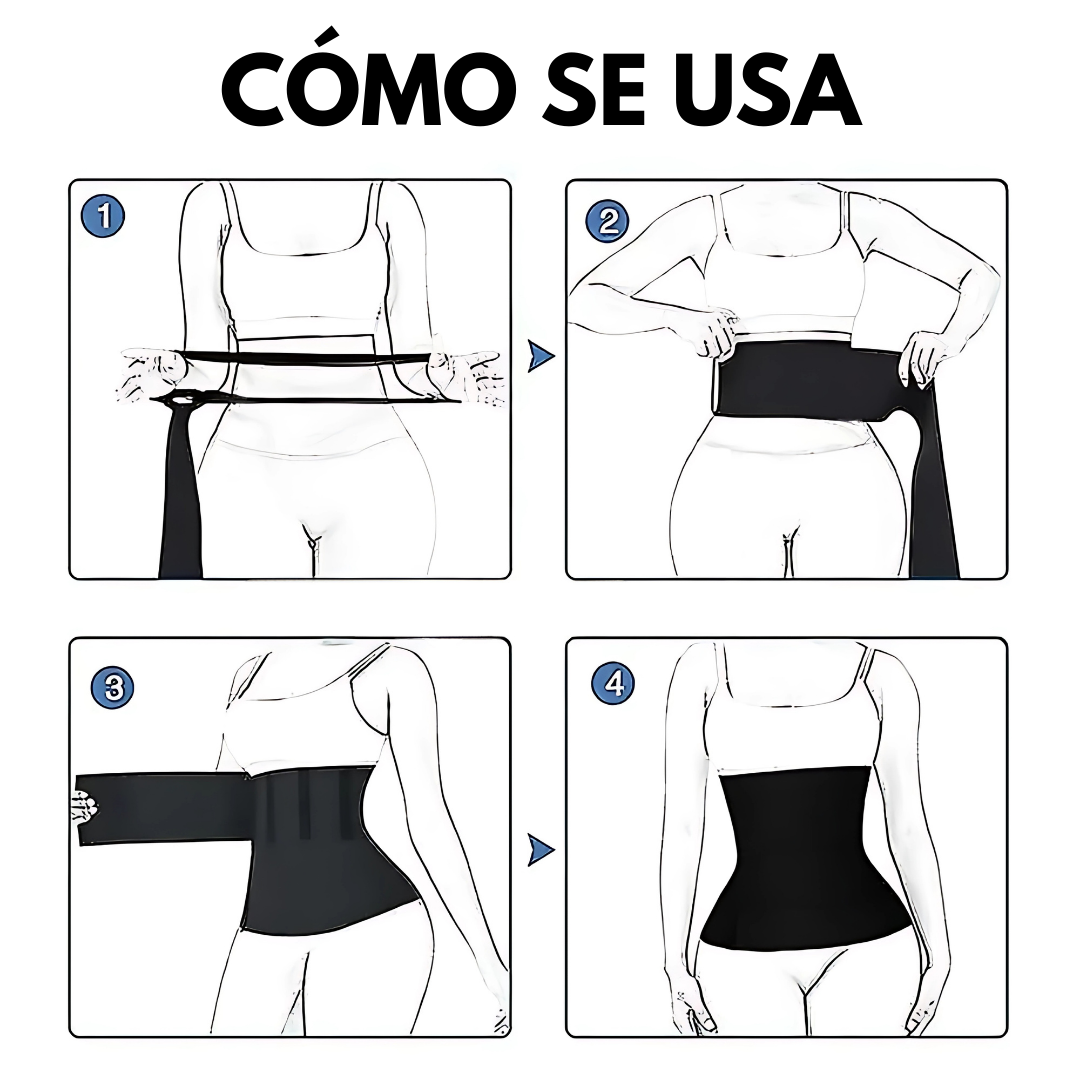 CÓMO SE USA

1

2

3

4