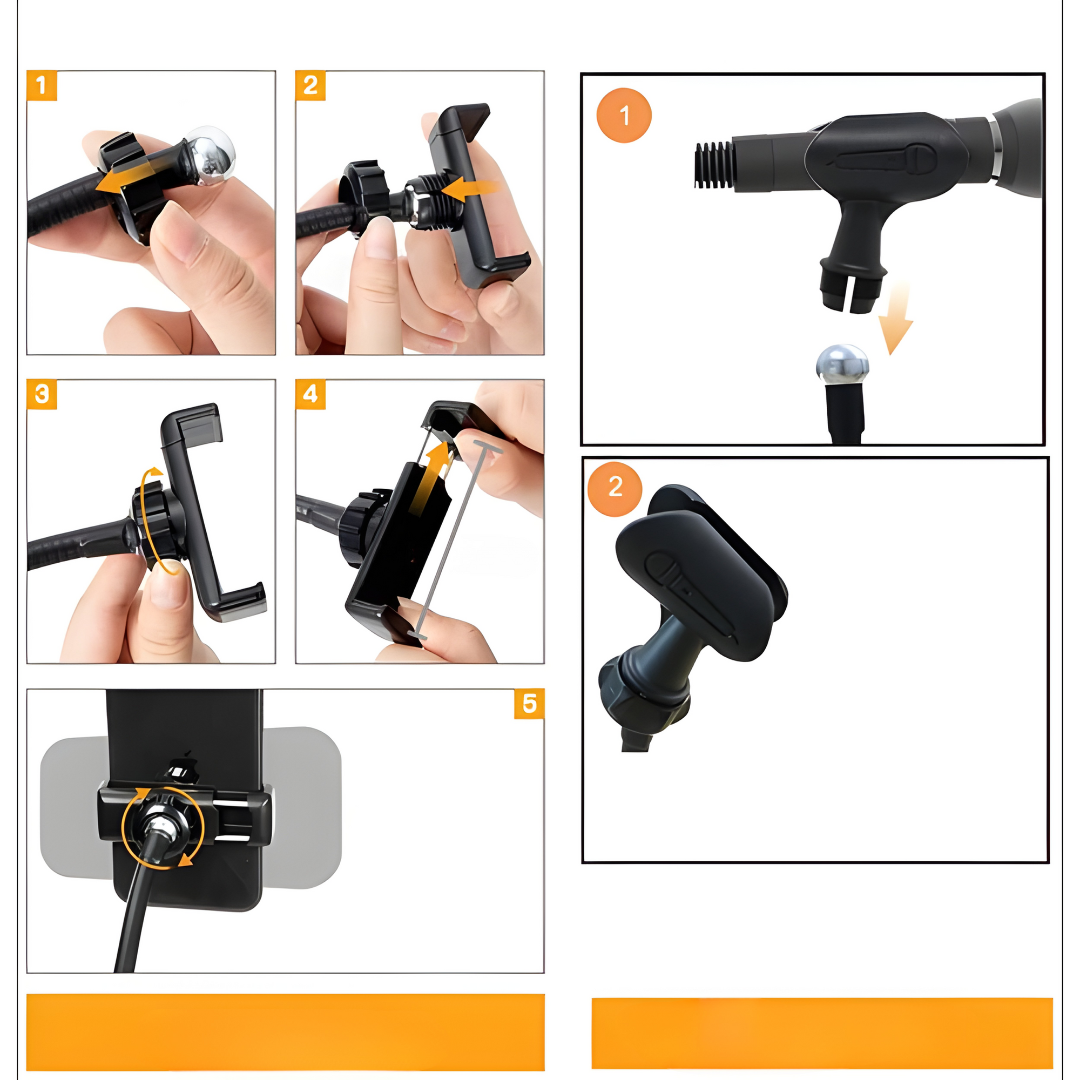 1

2

3

4

5

1

2