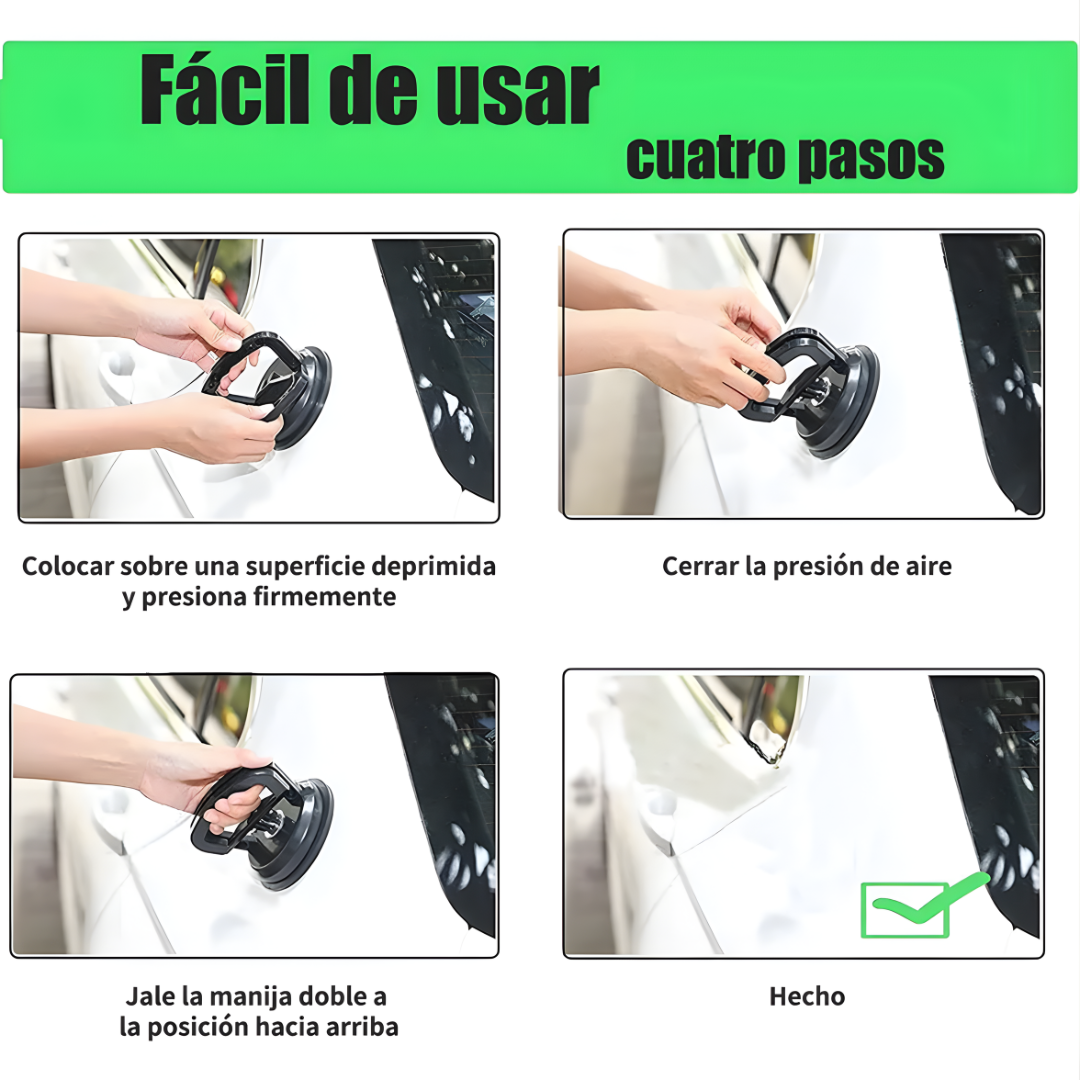 Fácil de usar
cuatro pasos

Colocar sobre una superficie deprimida y presiona firmemente

Cerrar la presión de aire

Jale la manija doble a la posición hacia arriba

Hecho