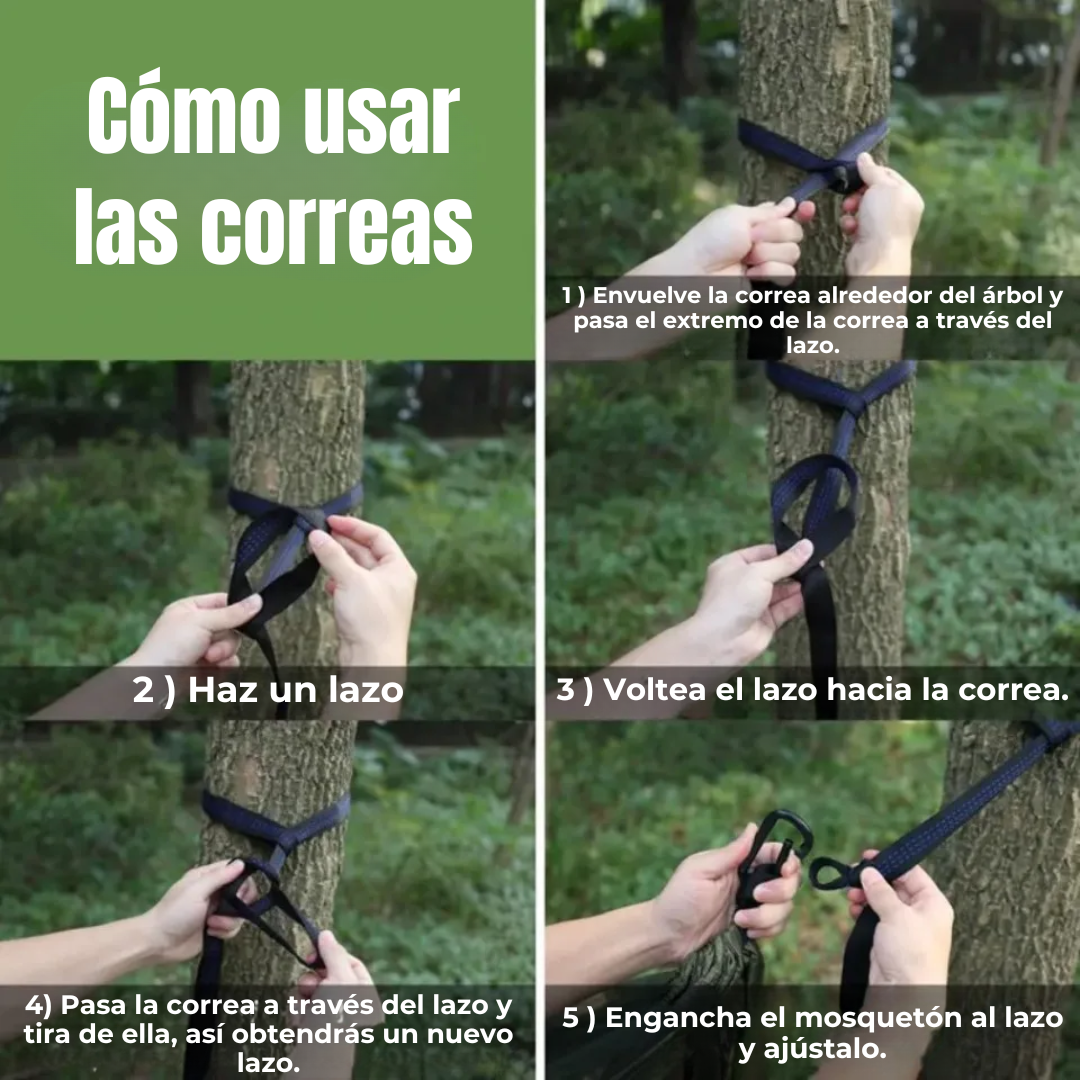 Cómo usar las correas

1 ) Envuelve la correa alrededor del árbol y pasa el extremo de la correa a través del lazo.

2 ) Haz un lazo

3 ) Voltea el lazo hacia la correa.

4) Pasa la correa a través del lazo y tira de ella, así obtendrás un nuevo lazo.

5 ) Engancha el mosquetón al lazo y ajústalo.