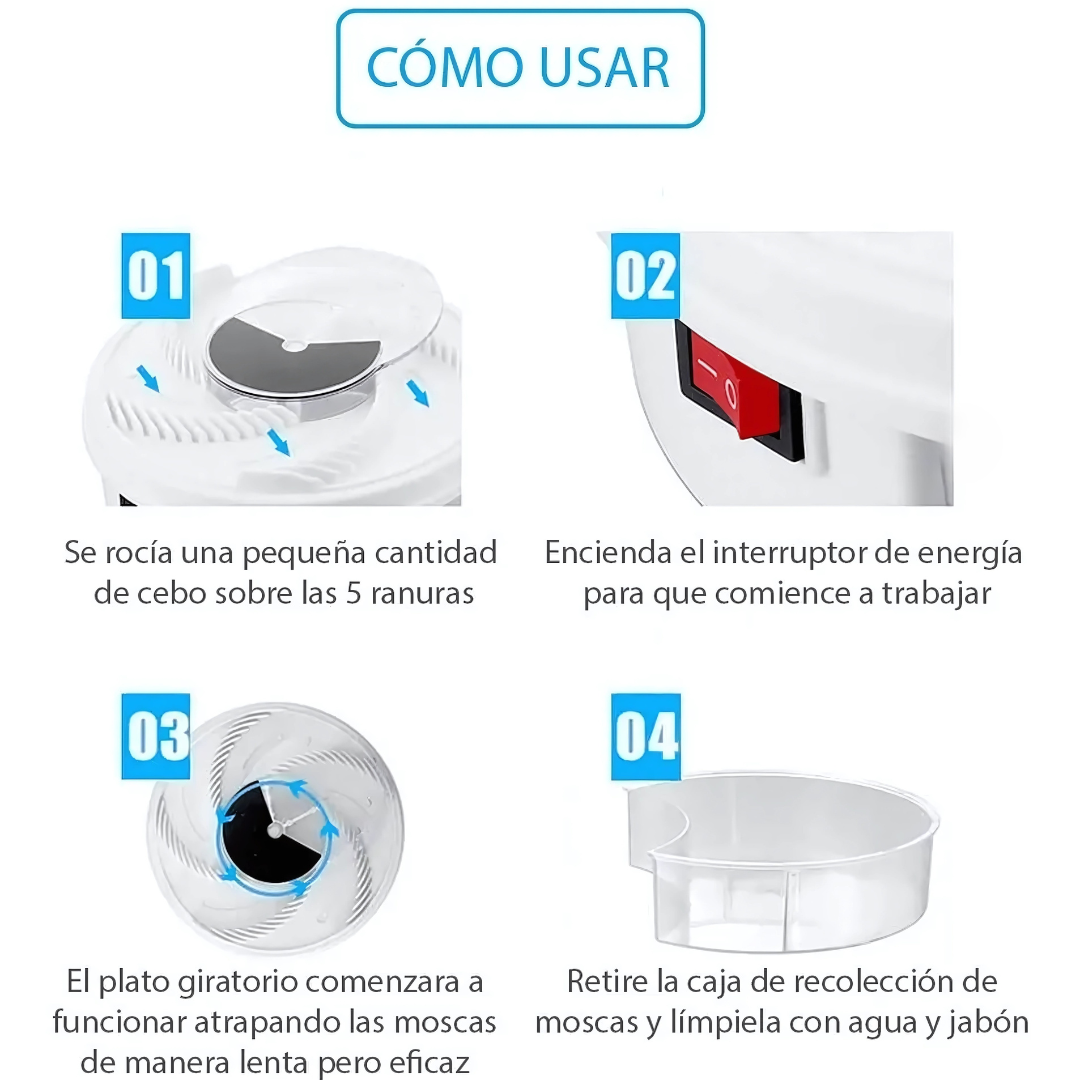 CÓMO USAR

01

Se rocía una pequeña cantidad de cebo sobre las 5 ranuras

02

Encienda el interruptor de energía para que comience a trabajar

03

El plato giratorio comenzara a funcionar atrapando las moscas de manera lenta pero eficaz

04

Retire la caja de recolección de moscas y límpiela con agua y jabón