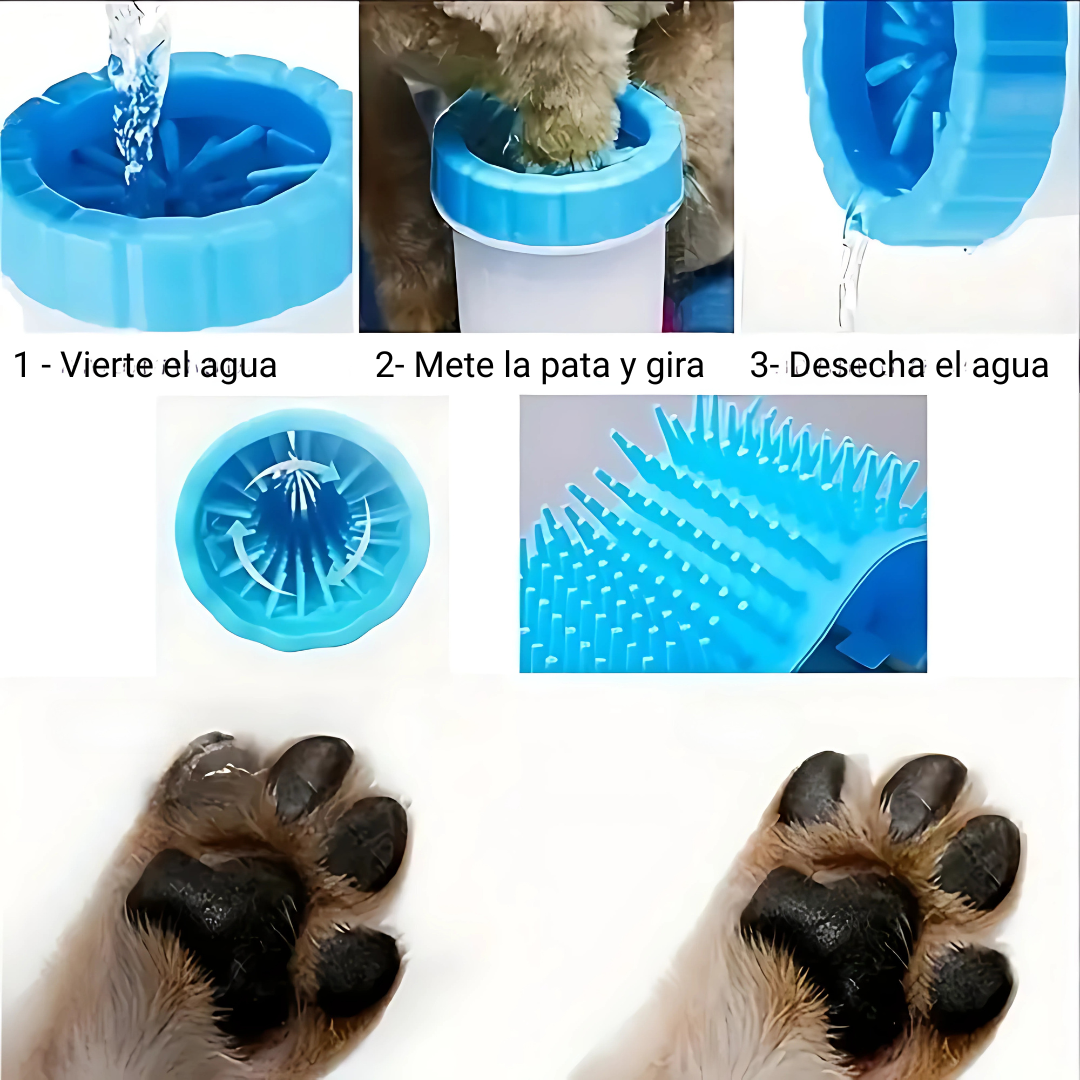 1 - Vierte el agua
2- Mete la pata y gira
3- Desecha el agua