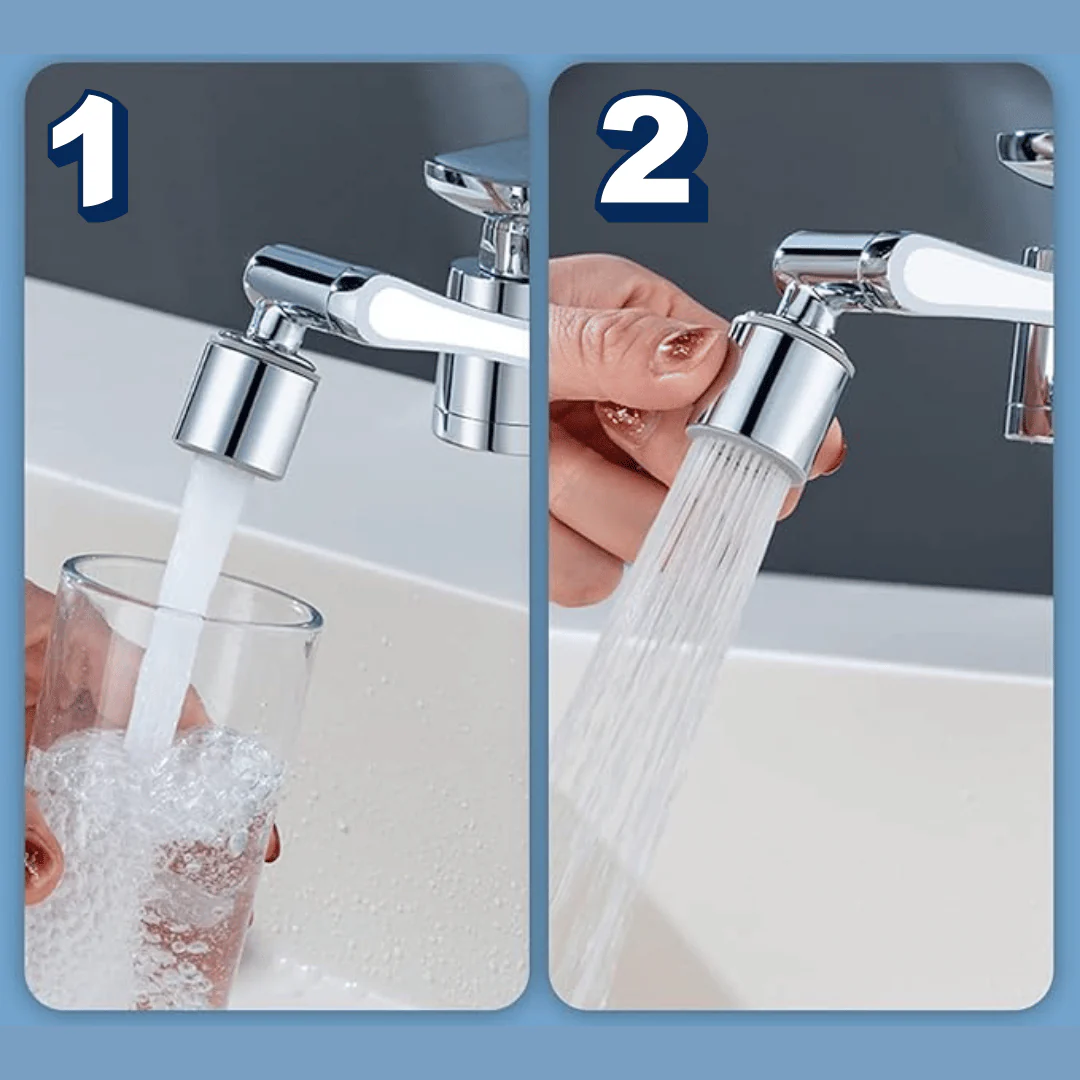 1

2