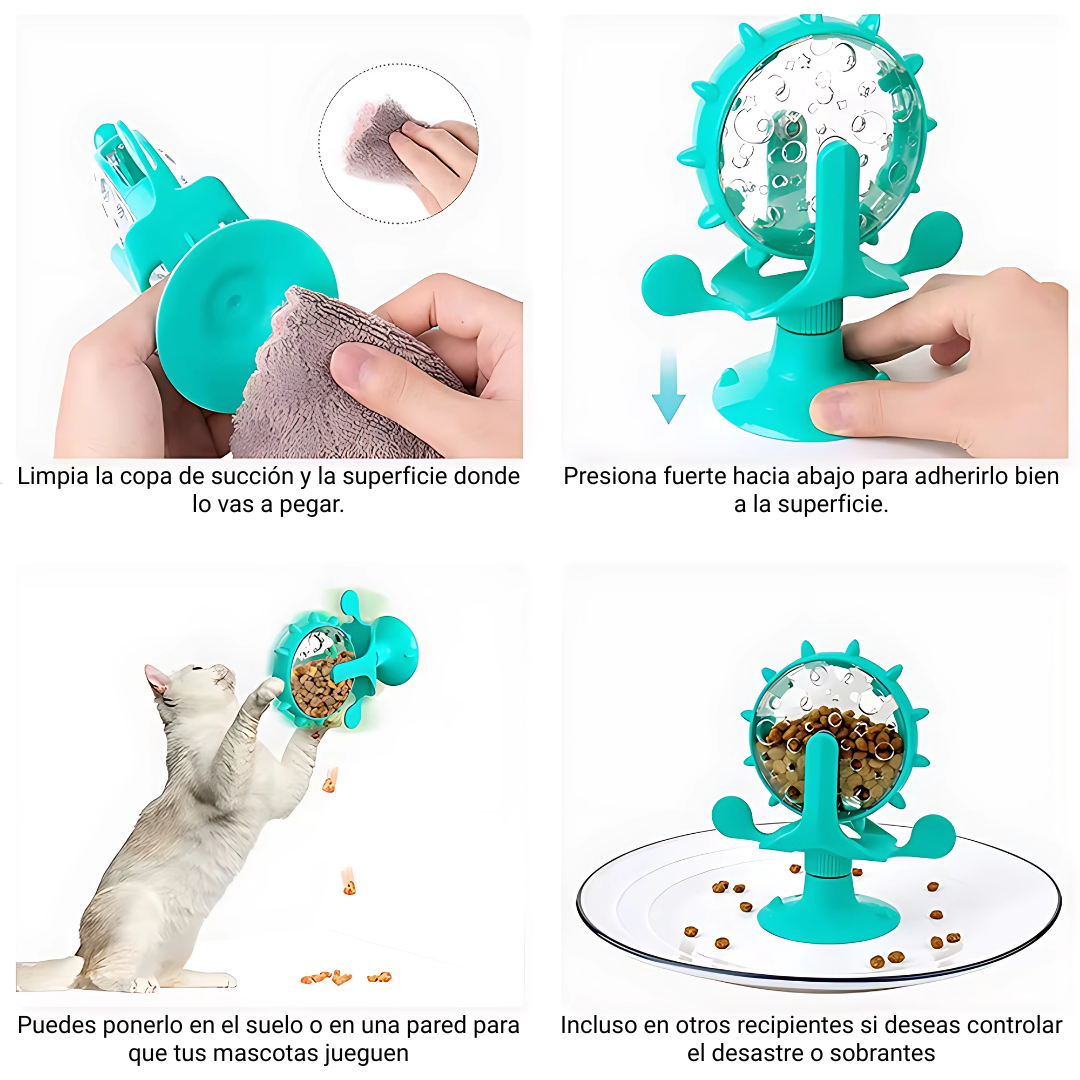 Limpia la copa de succión y la superficie donde lo vas a pegar.

Presiona fuerte hacia abajo para adherirlo bien a la superficie.

Puedes ponerlo en el suelo o en una pared para que tus mascotas jueguen

Incluso en otros recipientes si deseas controlar el desastre o sobrantes