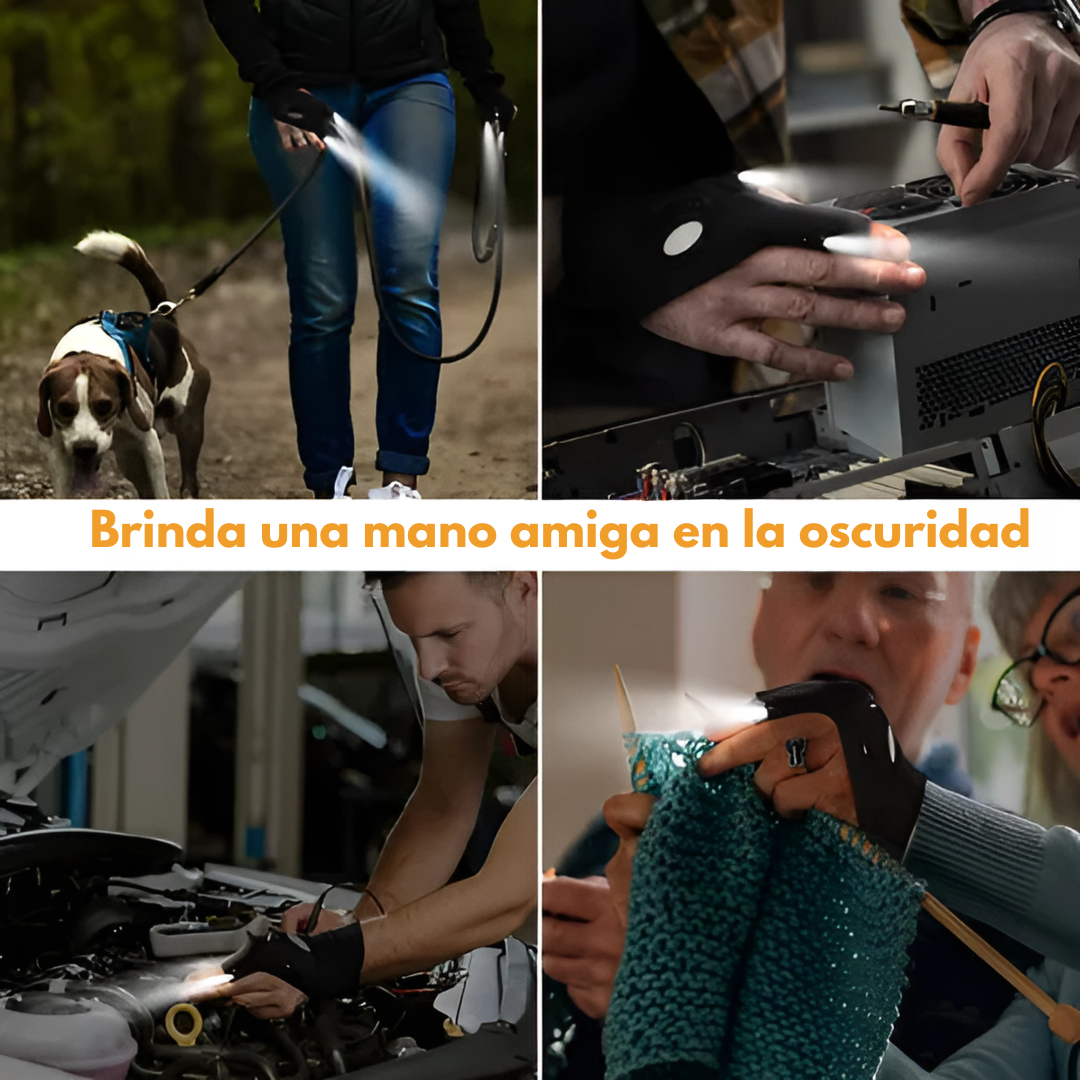 Brinda una mano amiga en la oscuridad