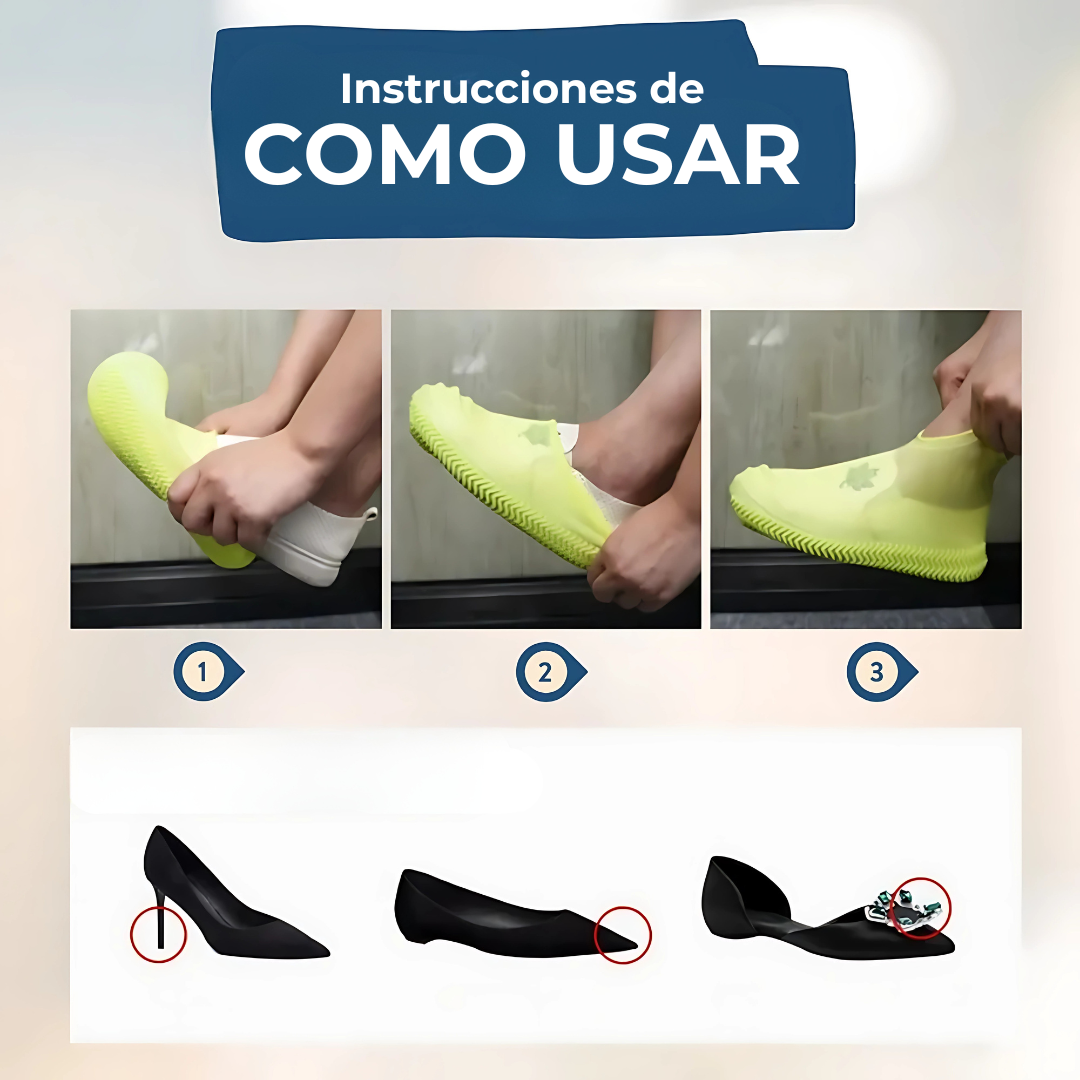 Instrucciones de
COMO USAR

1

2

3