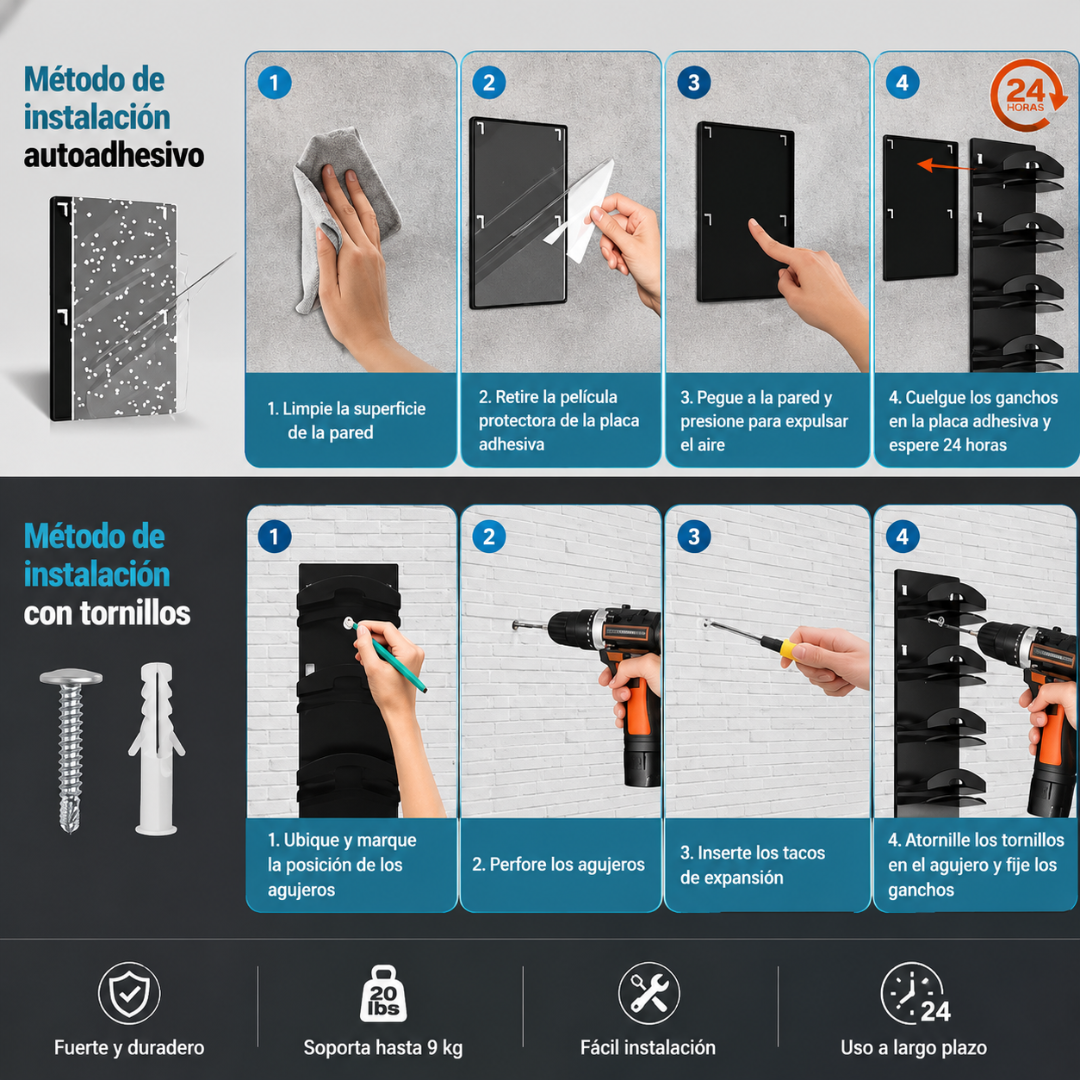 Método de instalación autoadhesivo

1

1. Limpie la superficie de la pared

2

2. Retire la película protectora de la placa adhesiva

3

3. Pegue a la pared y presione para expulsar el aire

4

24 HORAS

4. Cuelgue los ganchos en la placa adhesiva y espere 24 horas

Método de instalación con tornillos

1

1. Ubique y marque la posición de los agujeros

2

2. Perfore los agujeros

3

3. Inserte los tacos de expansión

4

4. Atornille los tornillos en el agujero y fije los ganchos

Fuerte y duradero

20 lbs

Soporta hasta 9 kg

Fácil instalación

24

Uso a largo plazo