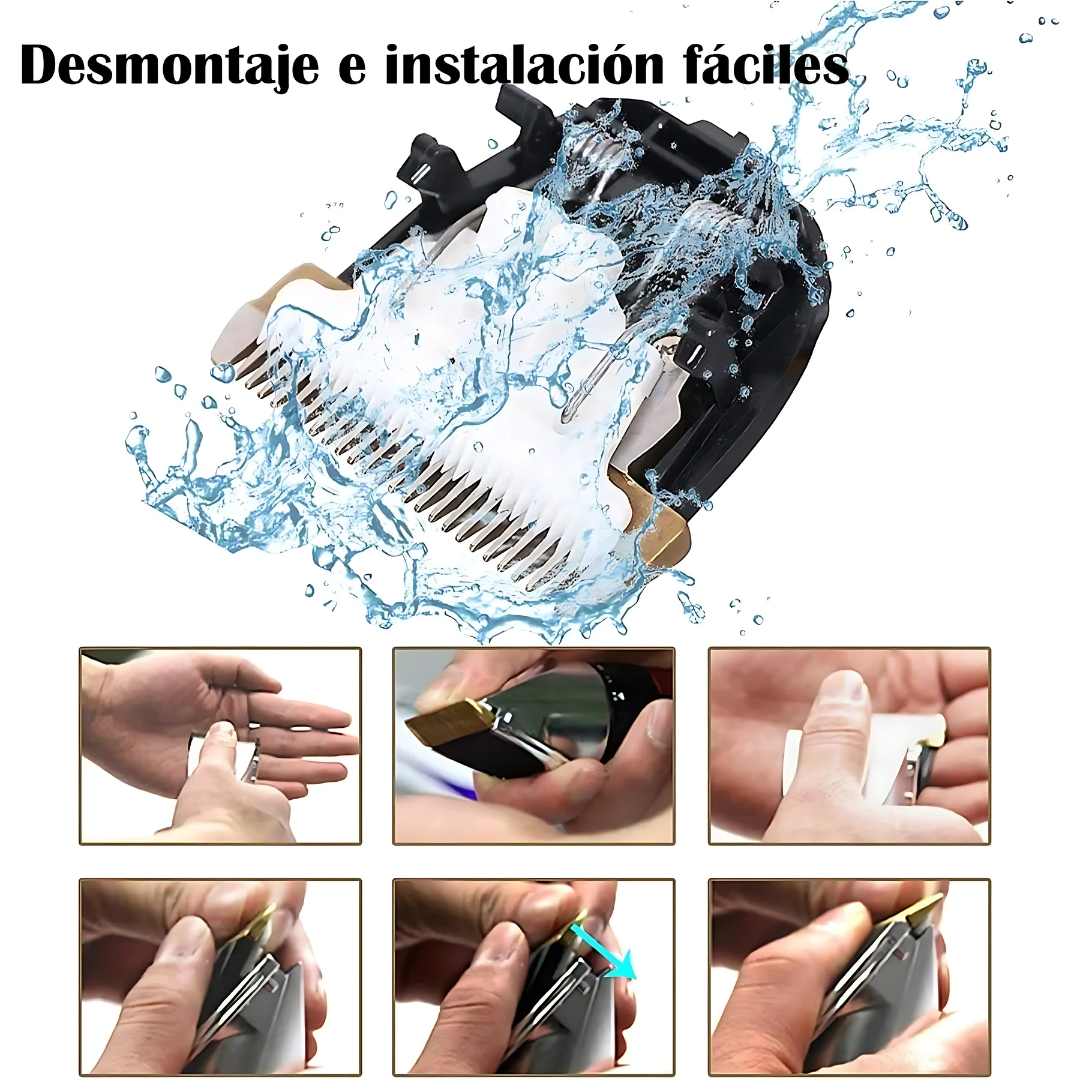 Desmontaje e instalación fáciles