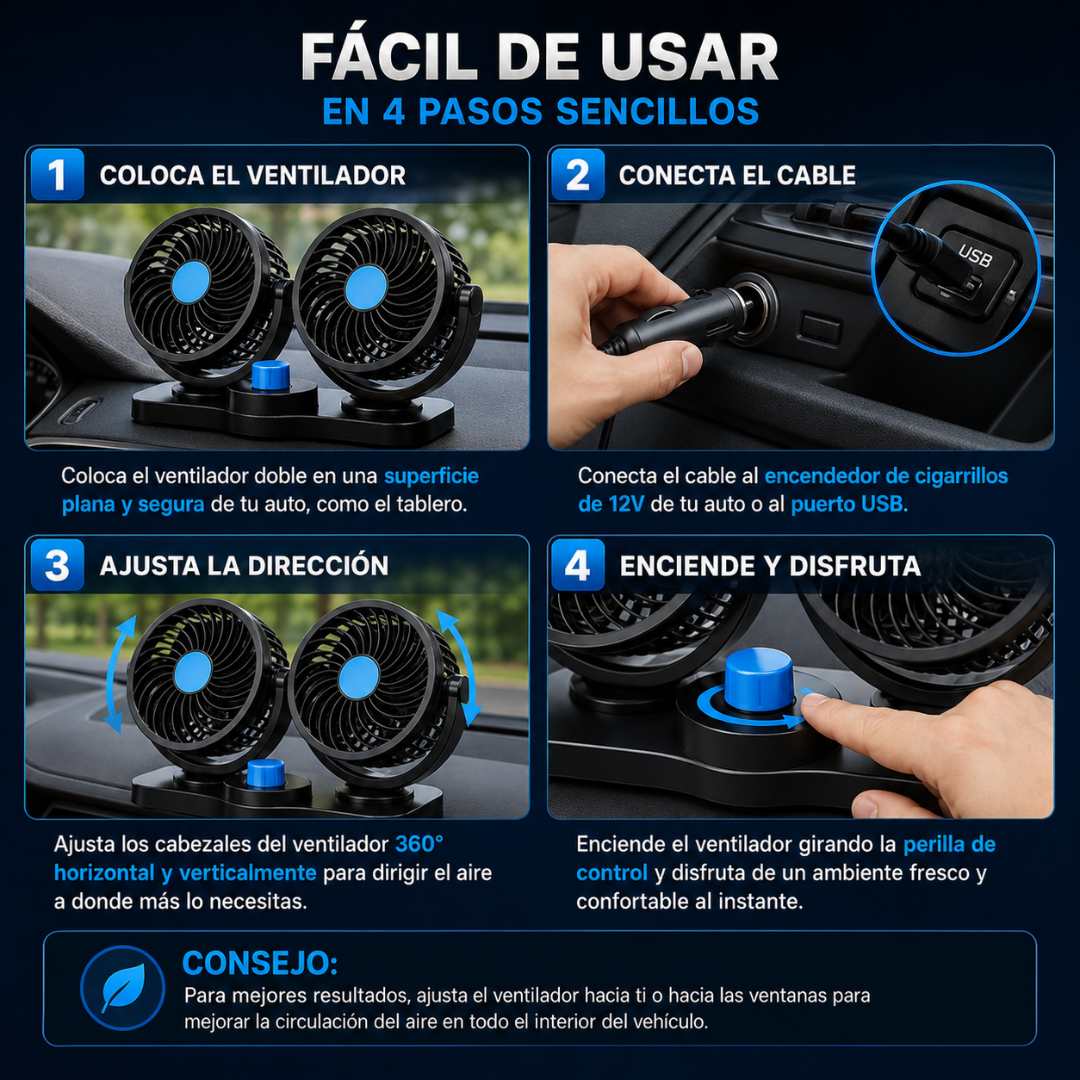 FÁCIL DE USAR
EN 4 PASOS SENCILLOS

1 COLOCA EL VENTILADOR

Coloca el ventilador doble en una superficie plana y segura de tu auto, como el tablero.

2 CONECTA EL CABLE

USB

Conecta el cable al encendedor de cigarrillos de 12V de tu auto o al puerto USB.

3 AJUSTA LA DIRECCIÓN

Ajusta los cabezales del ventilador 360° horizontal y verticalmente para dirigir el aire a donde más lo necesitas.

4 ENCIENDE Y DISFRUTA

Enciende el ventilador girando la perilla de control y disfruta de un ambiente fresco y confortable al instante.

CONSEJO:
Para mejores resultados, ajusta el ventilador hacia ti o hacia las ventanas para mejorar la circulación del aire en todo el interior del vehículo.