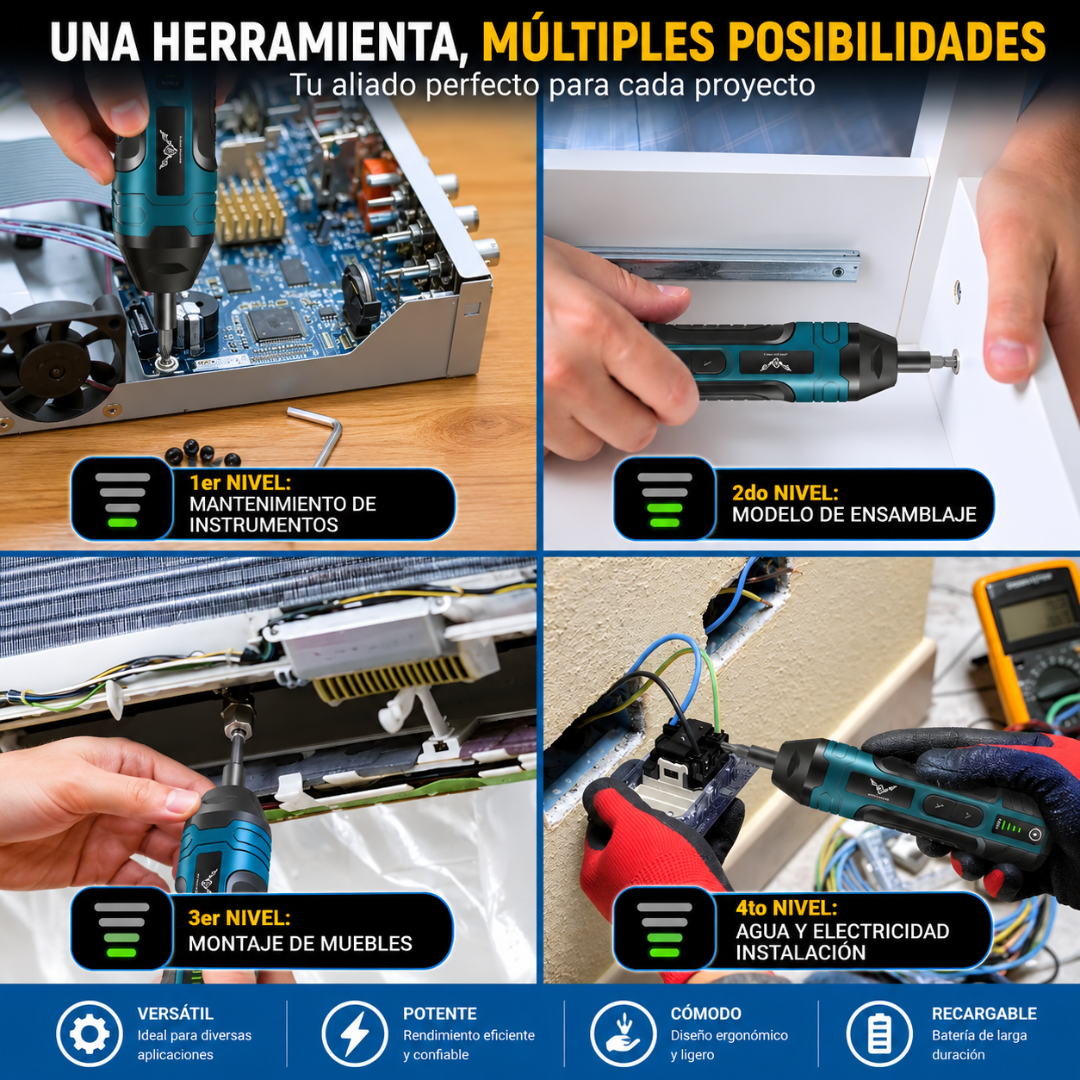 UNA HERRAMIENTA, MÚLTIPLES POSIBILIDADES
Tu aliado perfecto para cada proyecto

1er NIVEL:
MANTENIMIENTO DE INSTRUMENTOS

2do NIVEL:
MODELO DE ENSAMBLAJE

3er NIVEL:
MONTAJE DE MUEBLES

4to NIVEL:
AGUA Y ELECTRICIDAD INSTALACIÓN

VERSÁTIL
Ideal para diversas aplicaciones

POTENTE
Rendimiento eficiente y confiable

CÓMODO
Diseño ergonómico y ligero

RECARGABLE
Batería de larga duración