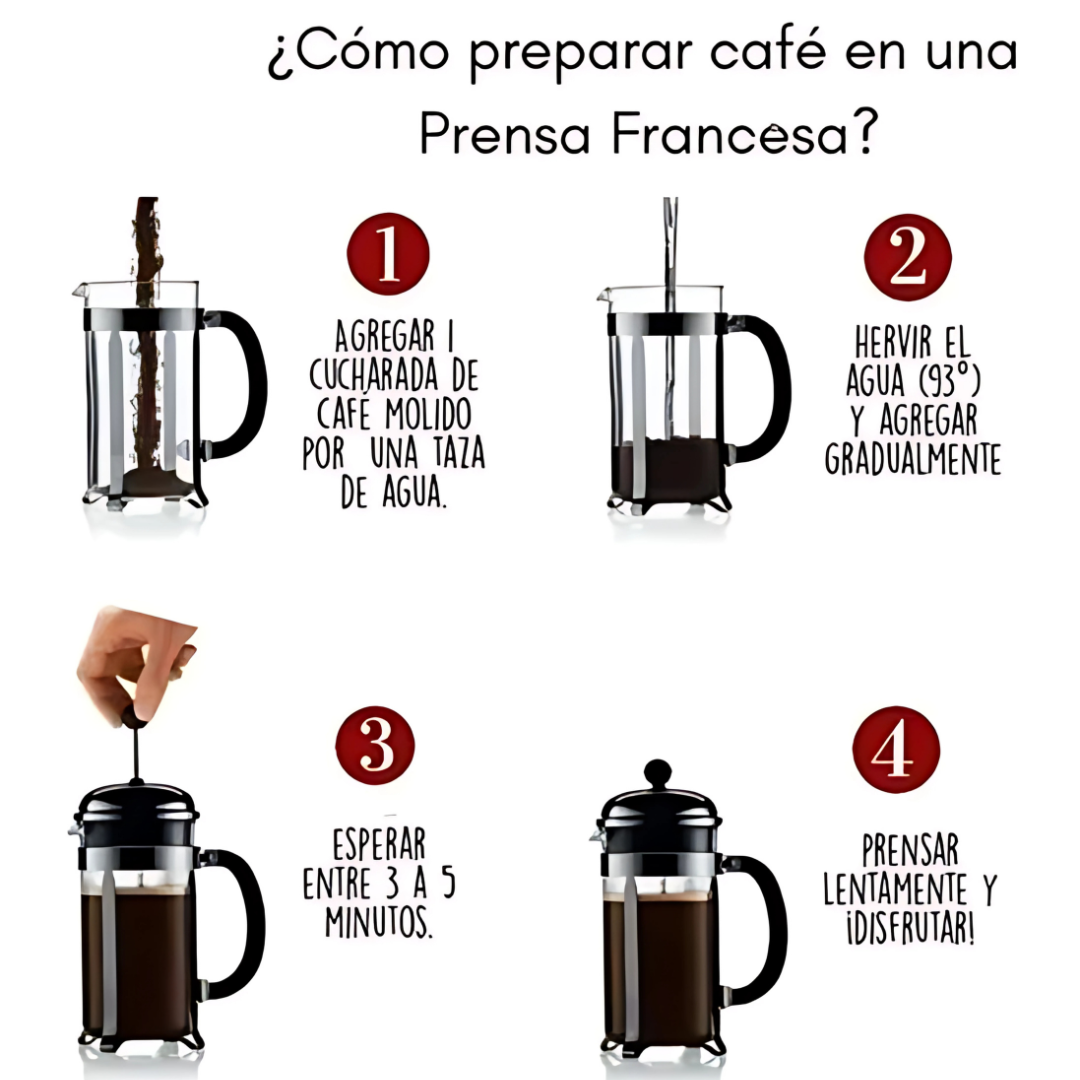 ¿Cómo preparar café en una Prensa Francesa?

1

AGREGAR 1 CUCHARADA DE CAFÉ MOLIDO POR UNA TAZA DE AGUA.

2

HERVIR EL AGUA (93°) Y AGREGAR GRADUALMENTE

3

ESPERAR ENTRE 3 A 5 MINUTOS.

4

PRENSAR LENTAMENTE Y ¡DISFRUTAR!